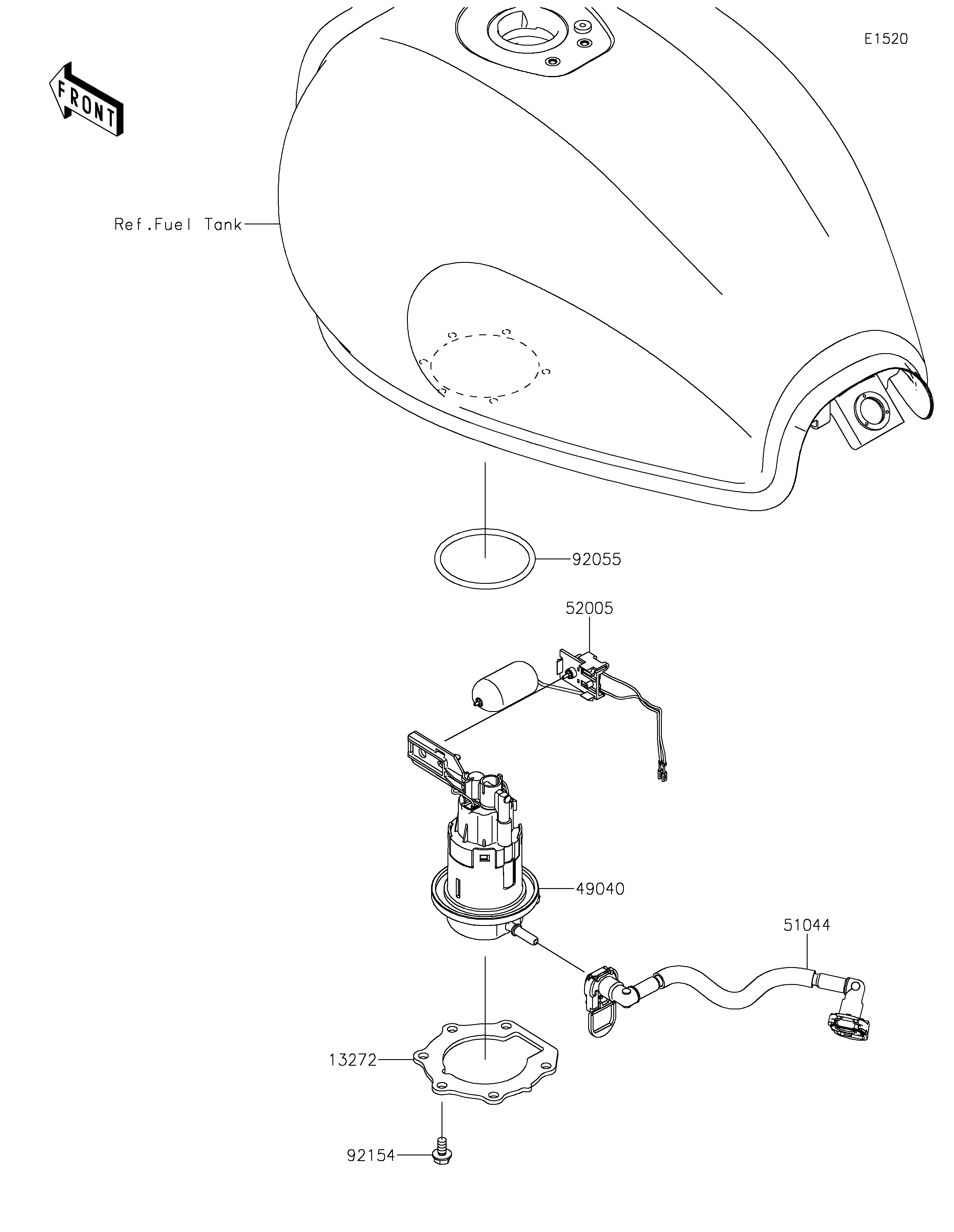 E1520

FRONT

Ref.Fuel Tank

92055

52005

49040

51044

13272

92154