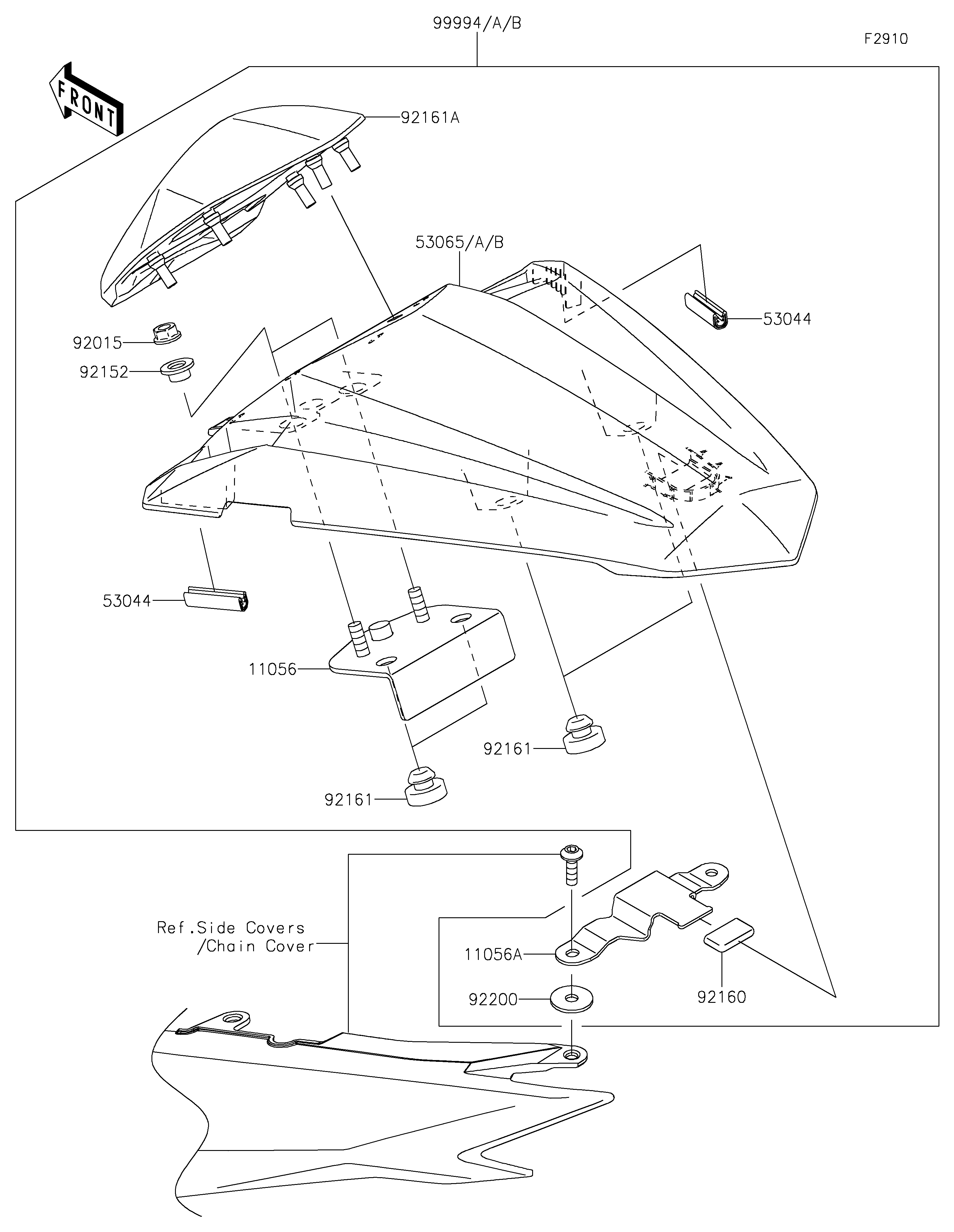 99994/A/B

F2910

FRONT

92161A

53065/A/B

53044

92015

92152

53044

11056

92161

92161

Ref.Side Covers /Chain Cover

11056A

92200

92160