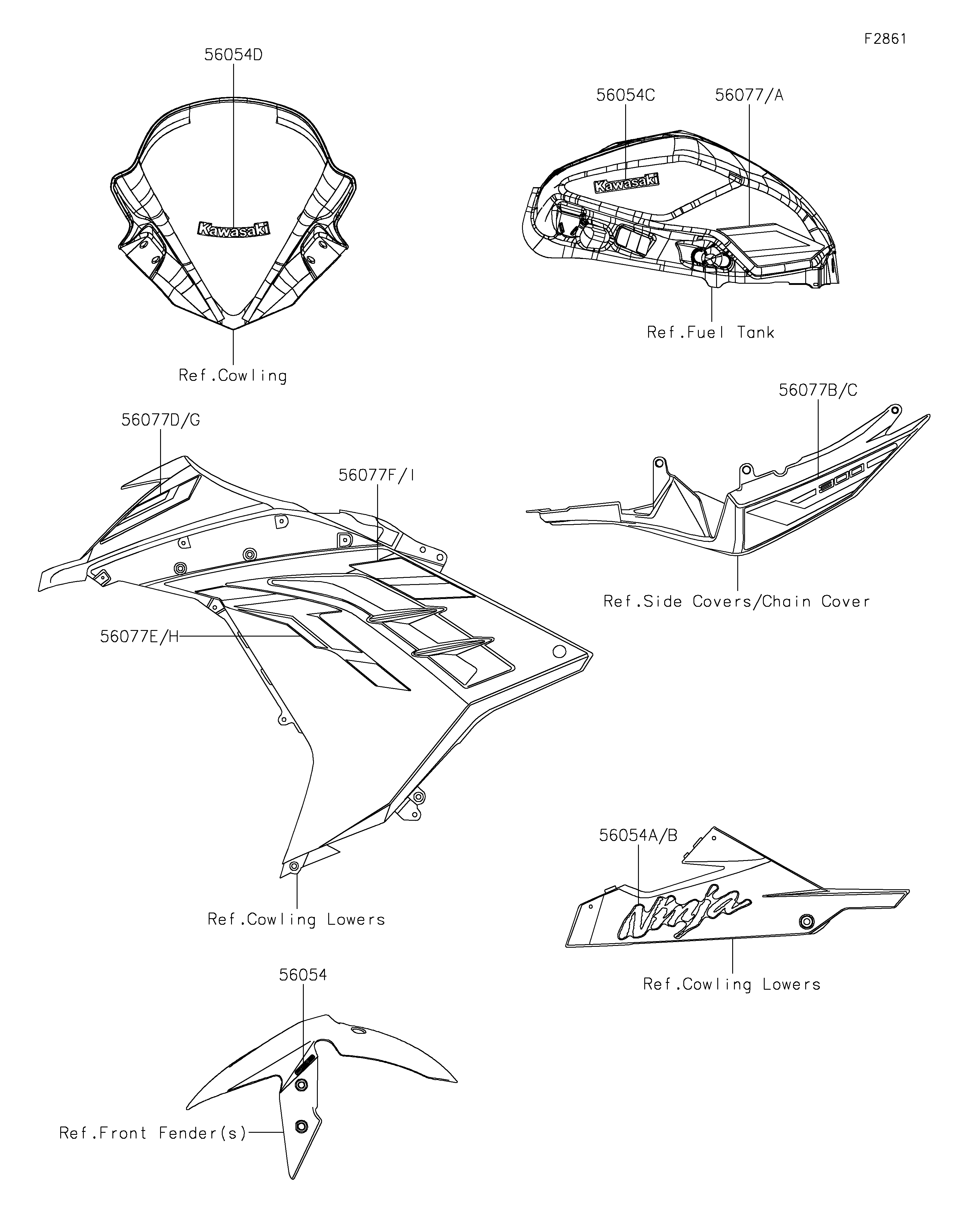 F2861

56054D

Kawasaki

Ref.Cowling

56054C

56077/A

Kawasaki

Ref.Fuel Tank

56077D/G

56077F/I

56077E/H

Ref.Cowling Lowers

56077B/C

300

Ref.Side Covers/Chain Cover

56054A/B

Ninja

Ref.Cowling Lowers

56054

Ref.Front Fender(s)