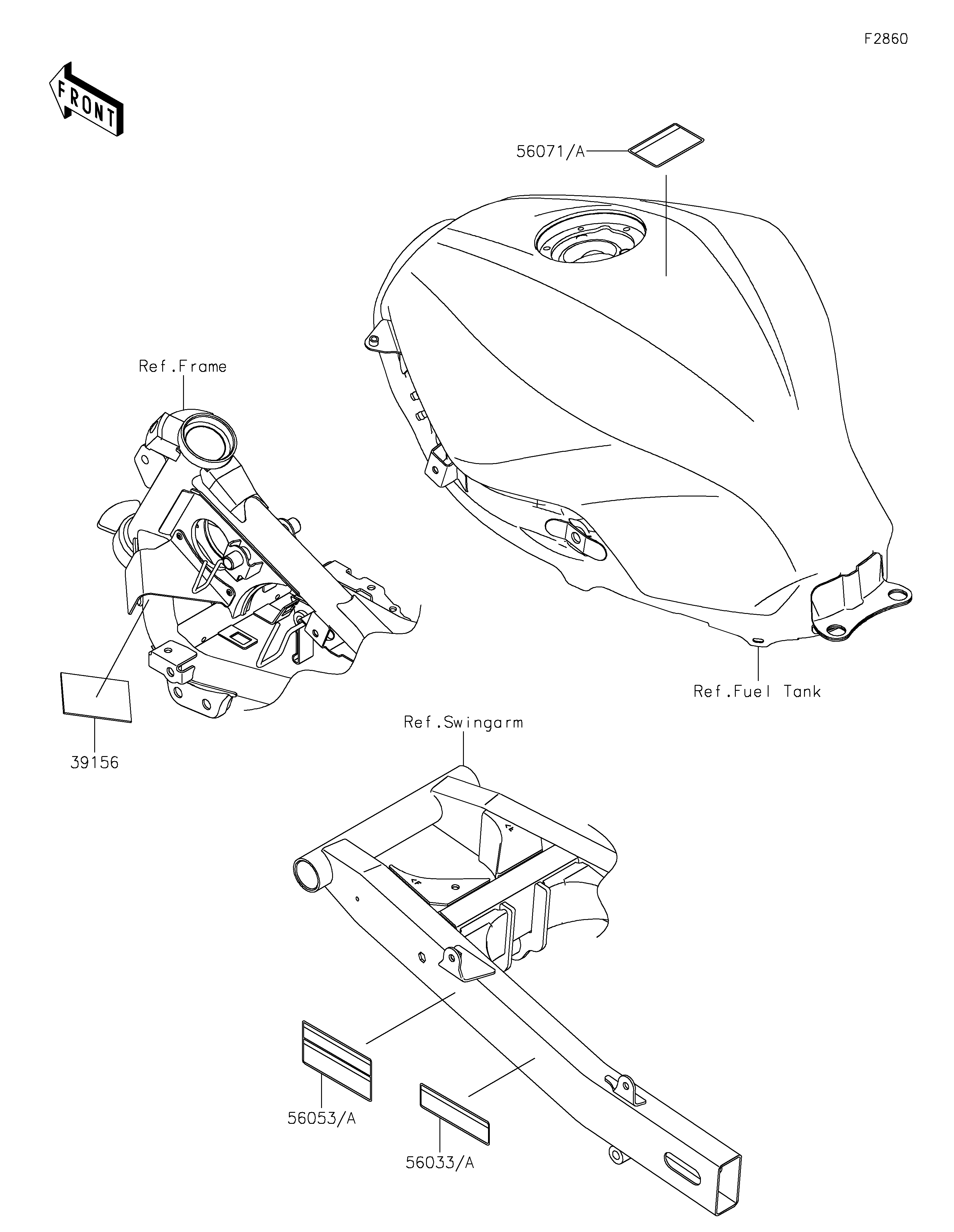 F2860

FRONT

56071/A

Ref.Frame

Ref.Fuel Tank

39156

Ref.Swingarm

56053/A

56033/A