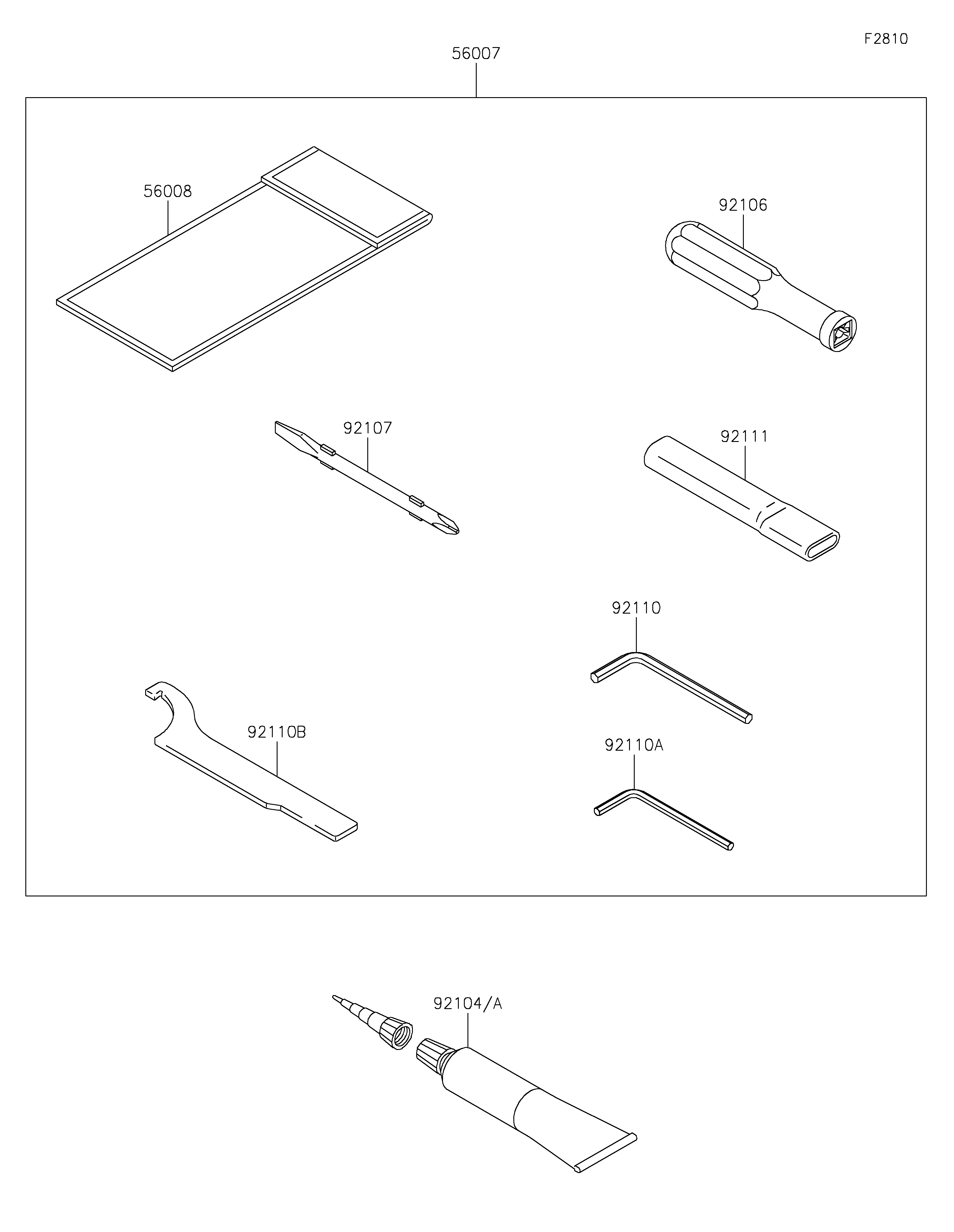 F2810

56007

56008

92106

92107

92111

92110

92110B

92110A

92104/A