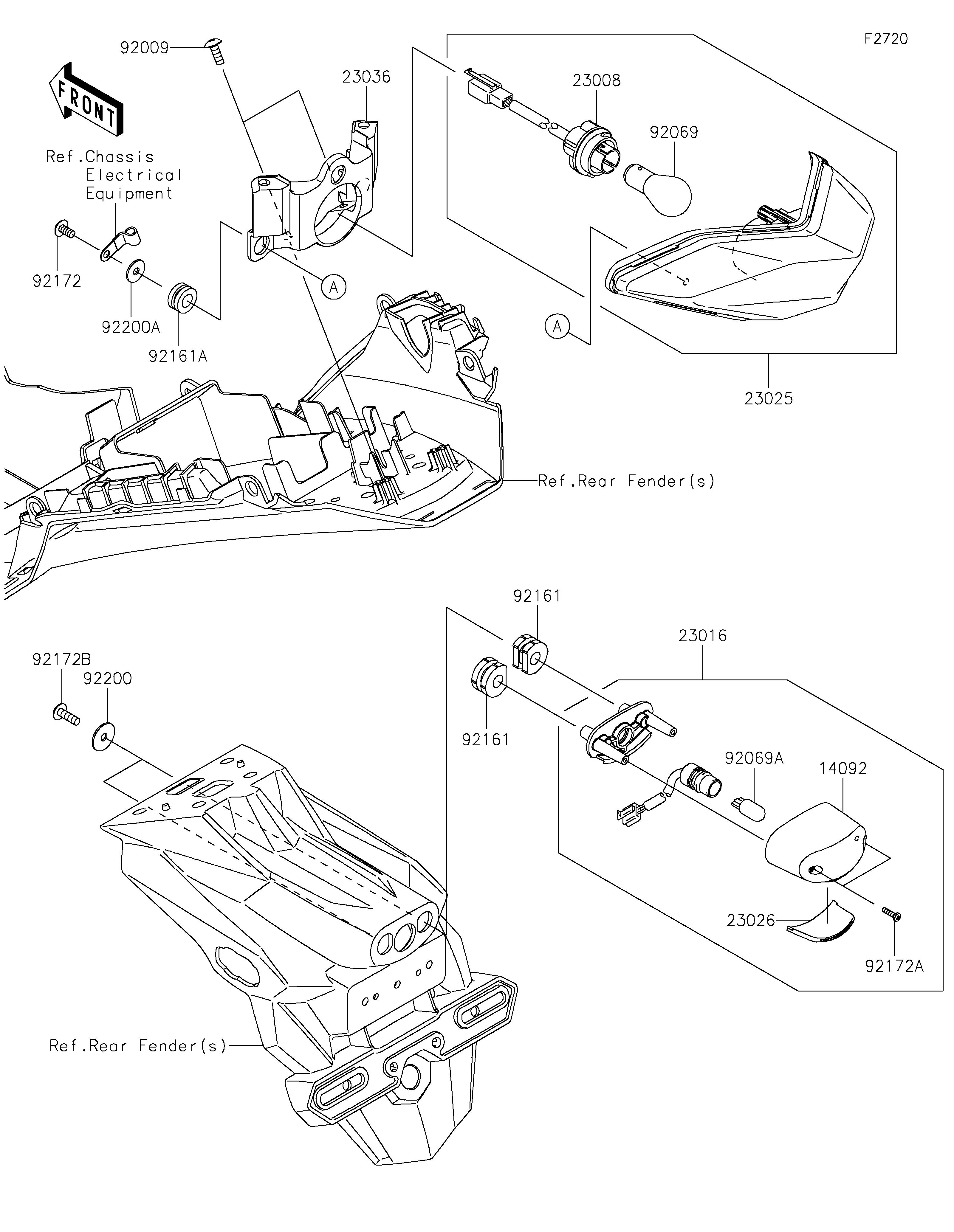 F2720

92009

FRONT

23036

23008

92069

Ref.Chassis Electrical Equipment

92172

92200A

92161A

A

A

23025

Ref.Rear Fender(s)

92161

23016

92172B

92200

92161

92069A

14092

23026

92172A

Ref.Rear Fender(s)