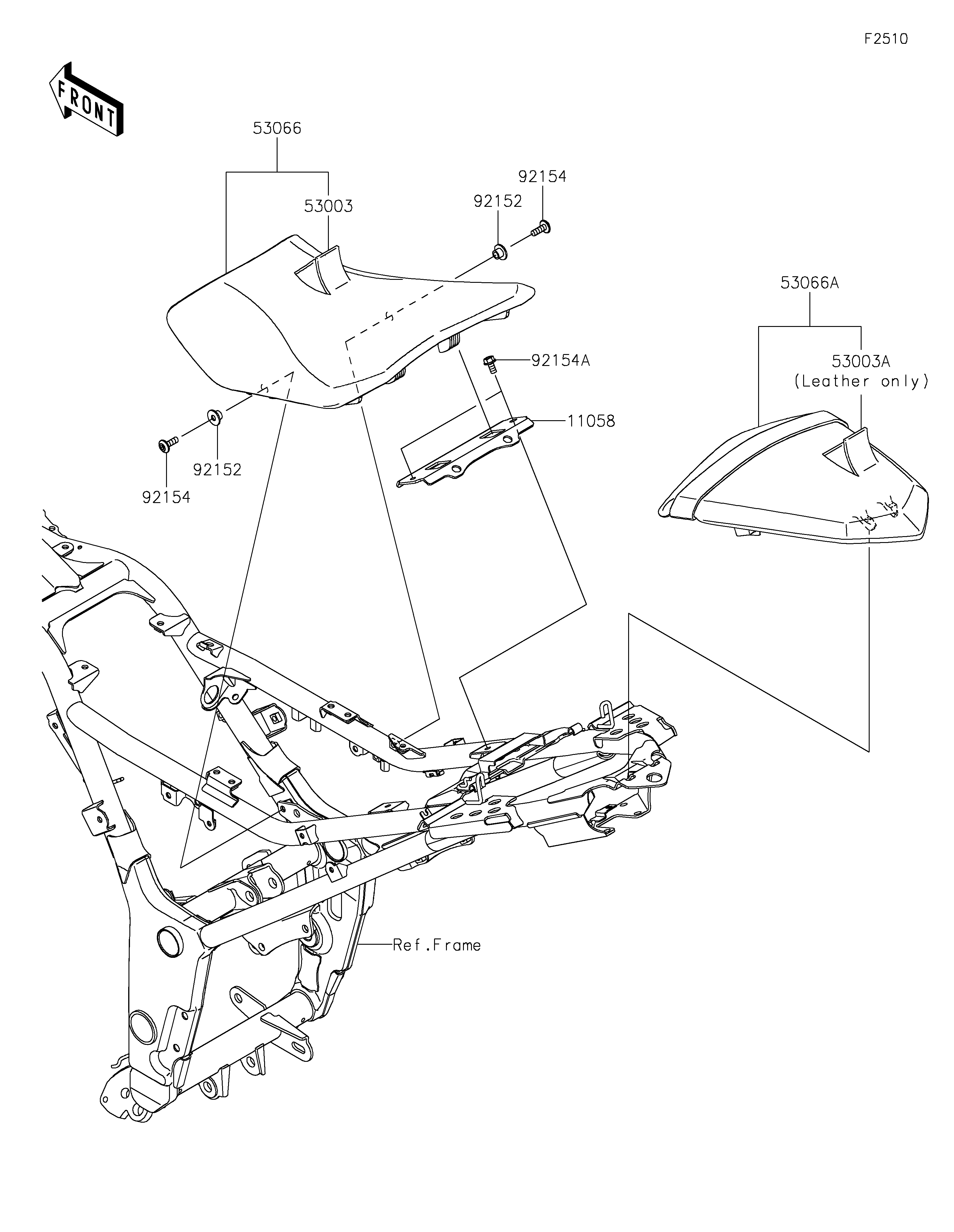 F2510

FRONT

53066

53003

92154

92152

53066A

53003A
(Leather only)

92154A

11058

92152

92154

Ref.Frame