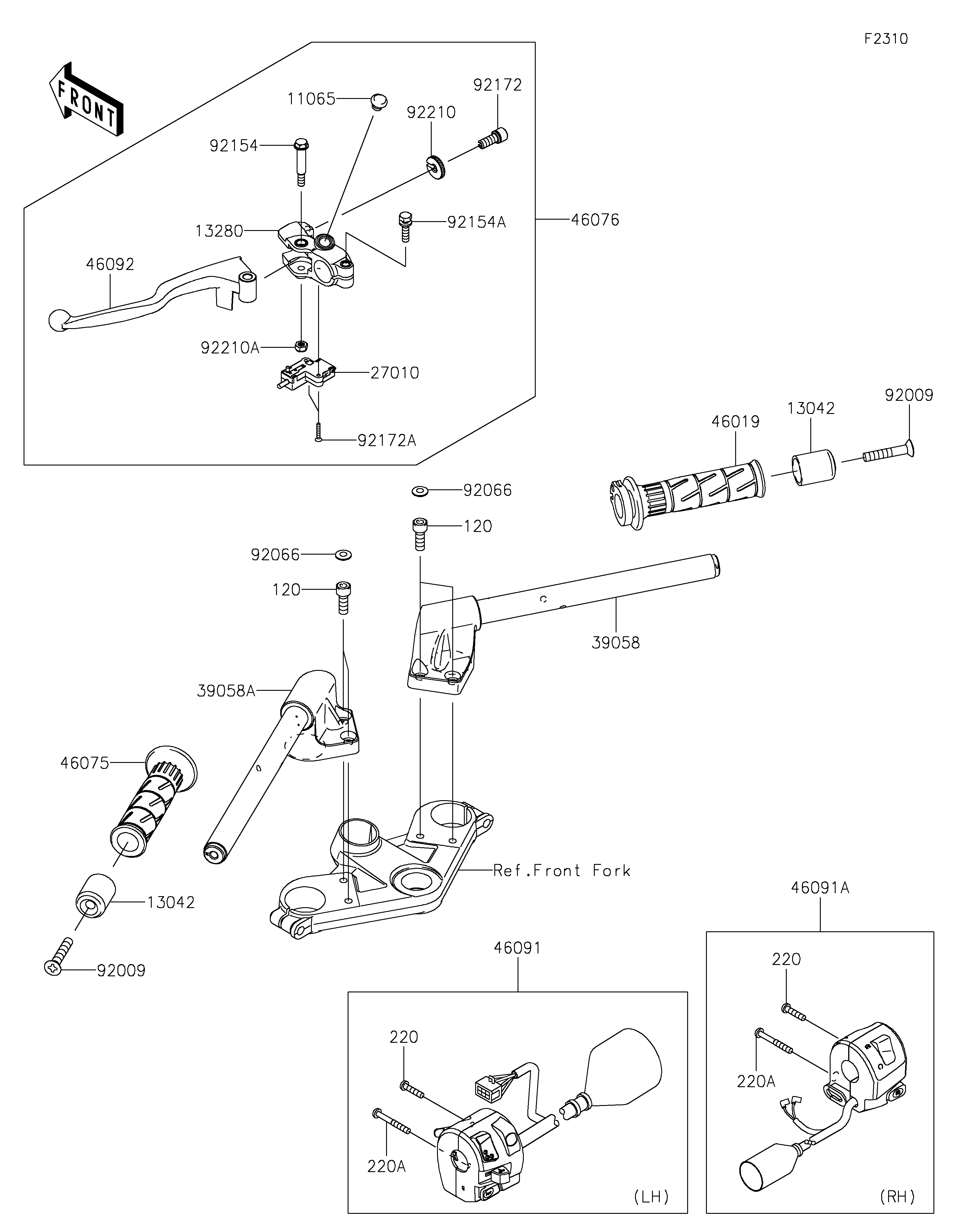 F2310

FRONT

11065
92172
92210
92154
92154A
46076
13280
46092
92210A
27010
92172A

92009
13042
46019

92066
120
92066
120
39058
39058A
46075
Ref.Front Fork
13042
92009

46091A
46091
220
220A
(RH)
220
220A
(LH)