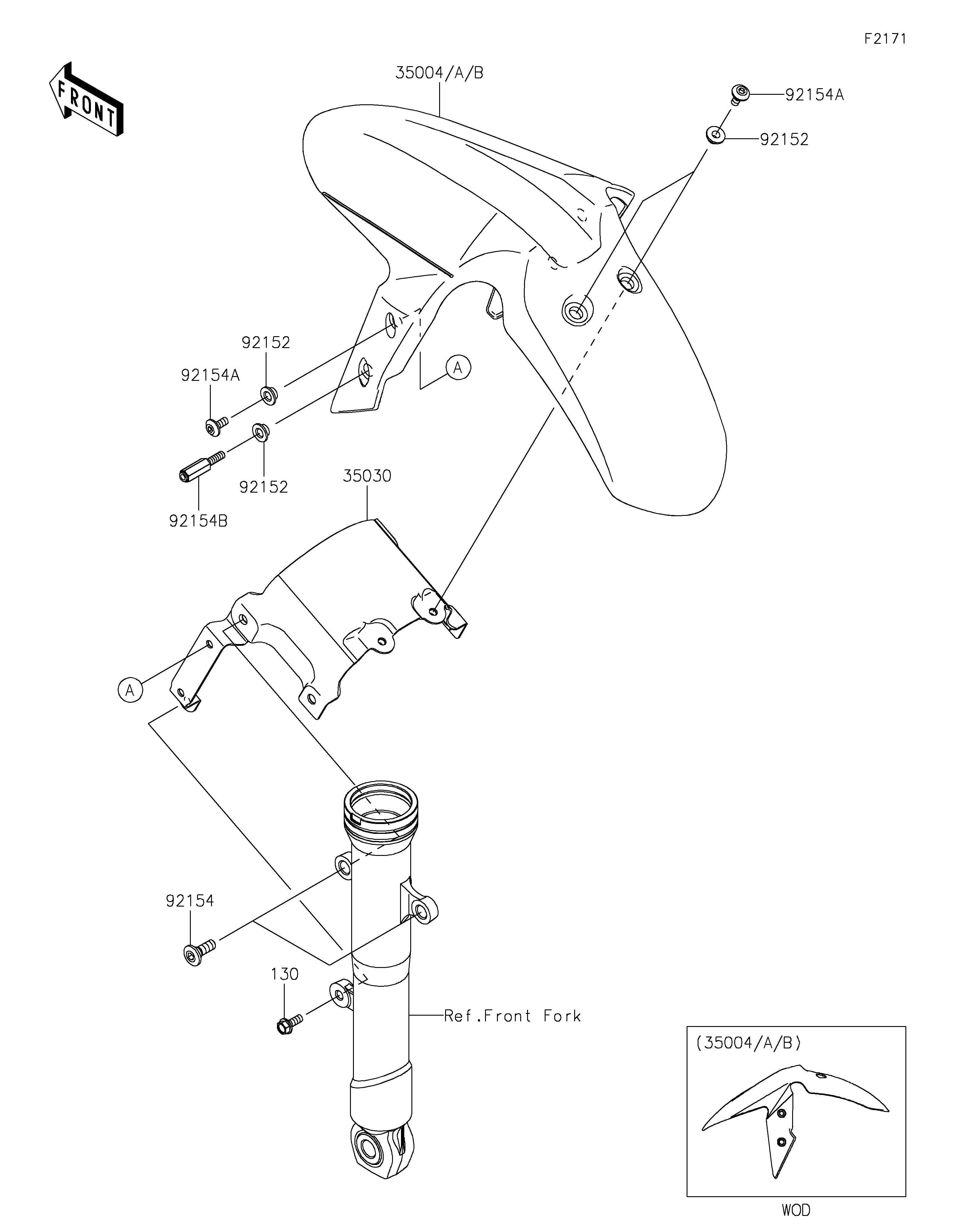 F2171

FRONT

35004/A/B

92154A

92152

92152

92154A

A

92152

92154B

35030

A

92154

130

Ref.Front Fork

(35004/A/B)

WOD