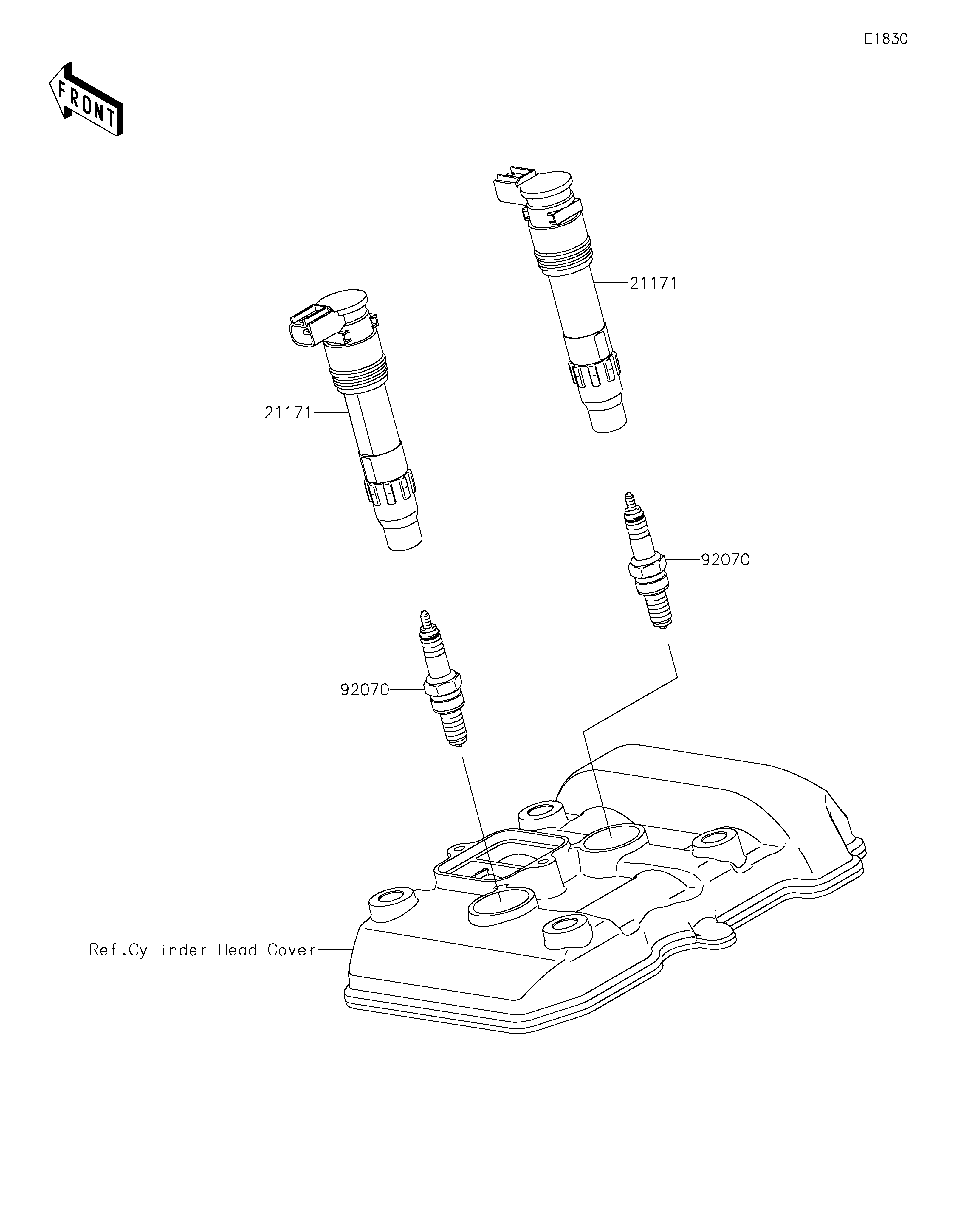 E1830

FRONT

21171

21171

92070

92070

Ref.Cylinder Head Cover