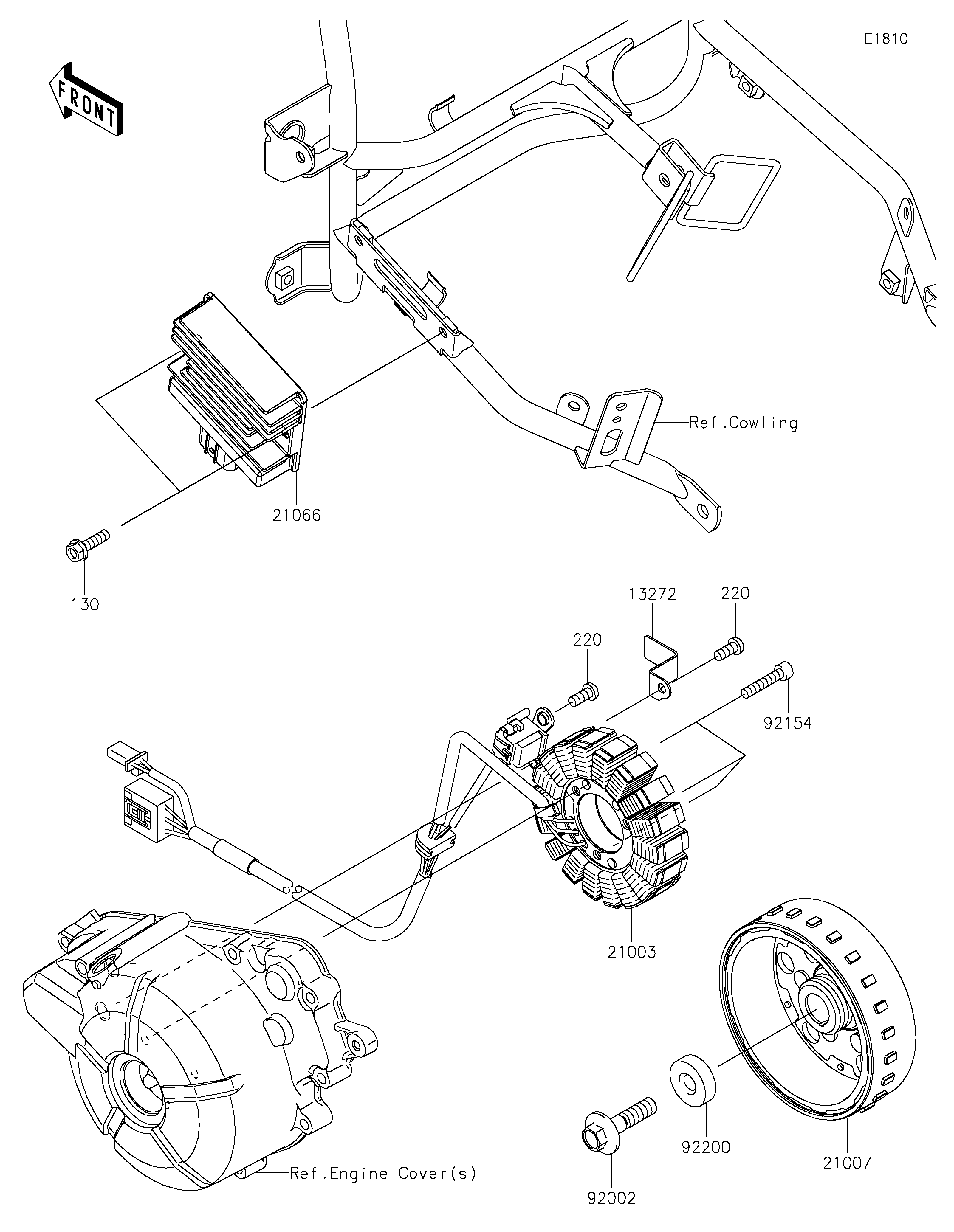 E1810

FRONT

Ref.Cowling

21066

130

13272

220

220

92154

21003

21007

92200

92002

Ref.Engine Cover(s)