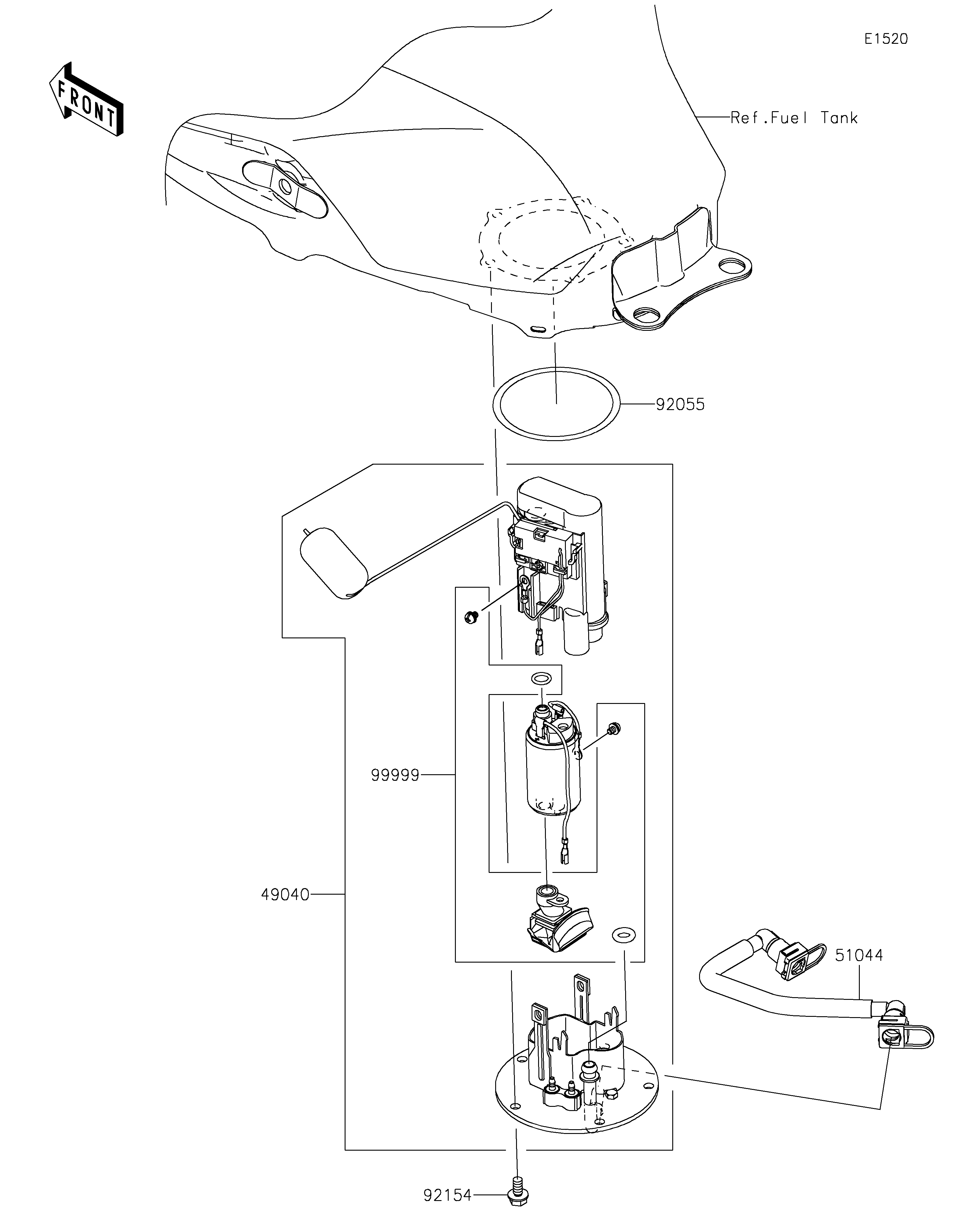 E1520

FRONT

Ref.Fuel Tank

92055

99999

49040

51044

92154