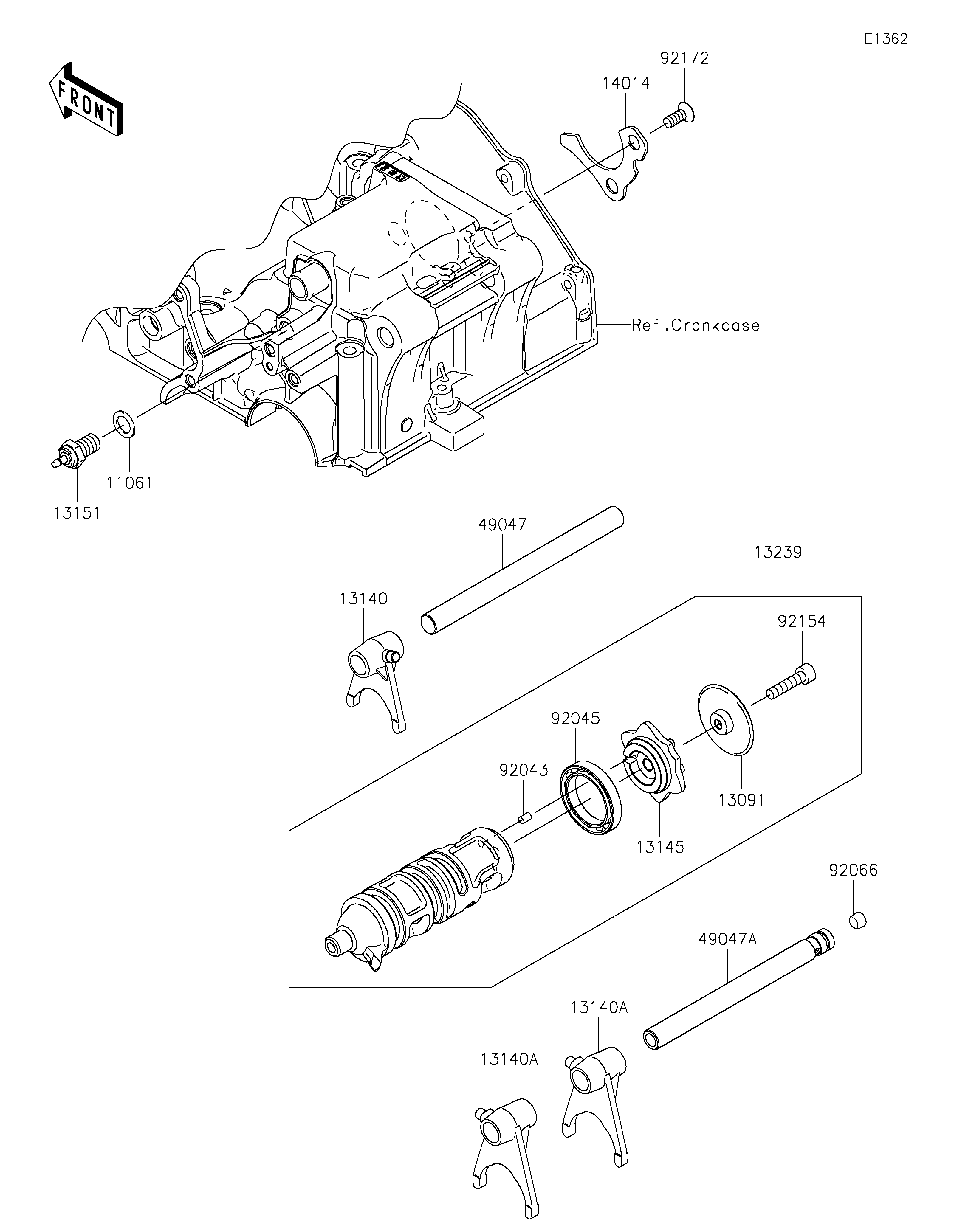 E1362

FRONT

92172

14014

Ref.Crankcase

11061

13151

49047

13239

13140

92154

92045

92043

13091

13145

92066

49047A

13140A

13140A