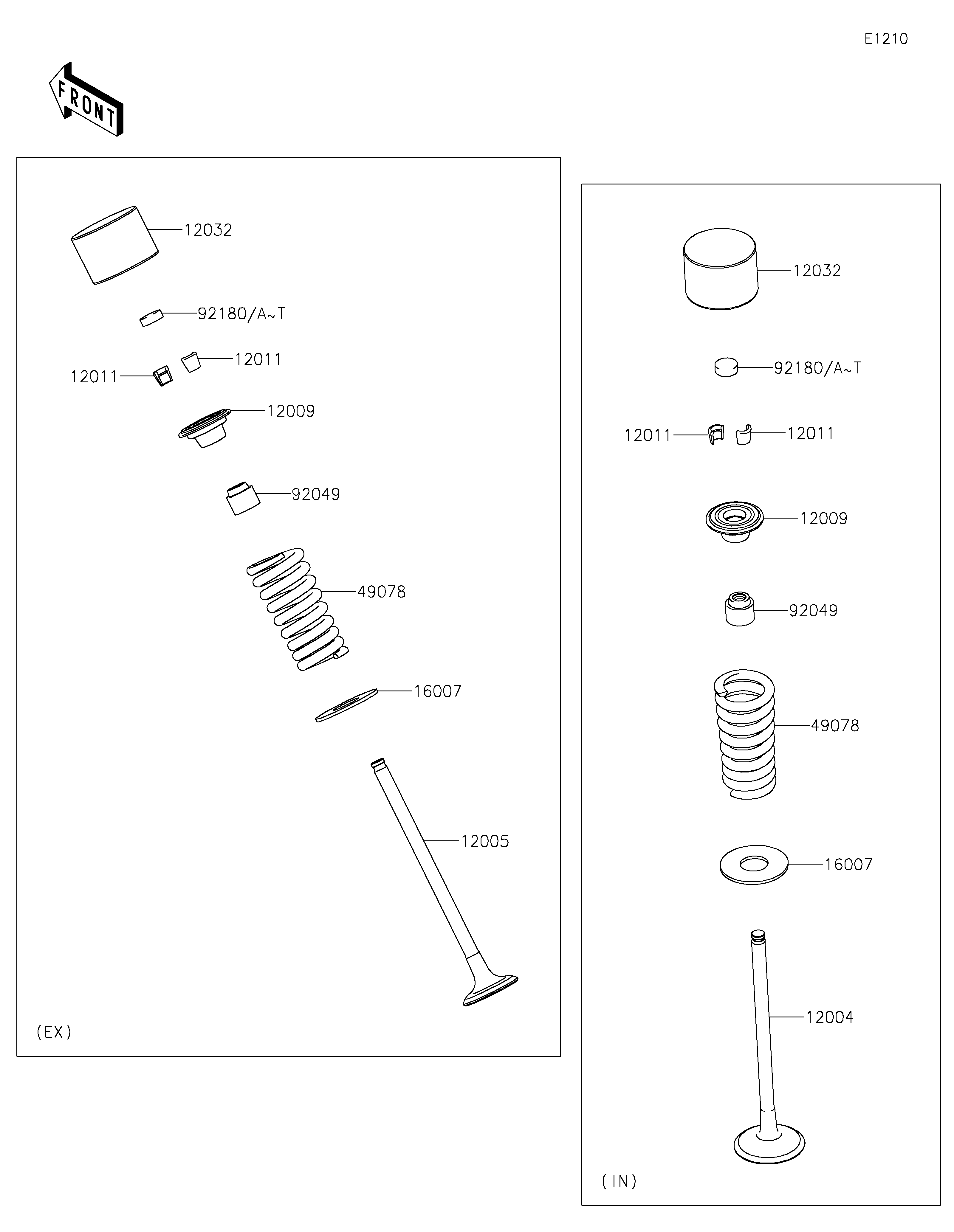 E1210

FRONT

12032

92180/A~T

12011

12011

12009

92049

49078

16007

12005

(EX)

12032

92180/A~T

12011

12011

12009

92049

49078

16007

12004

(IN)