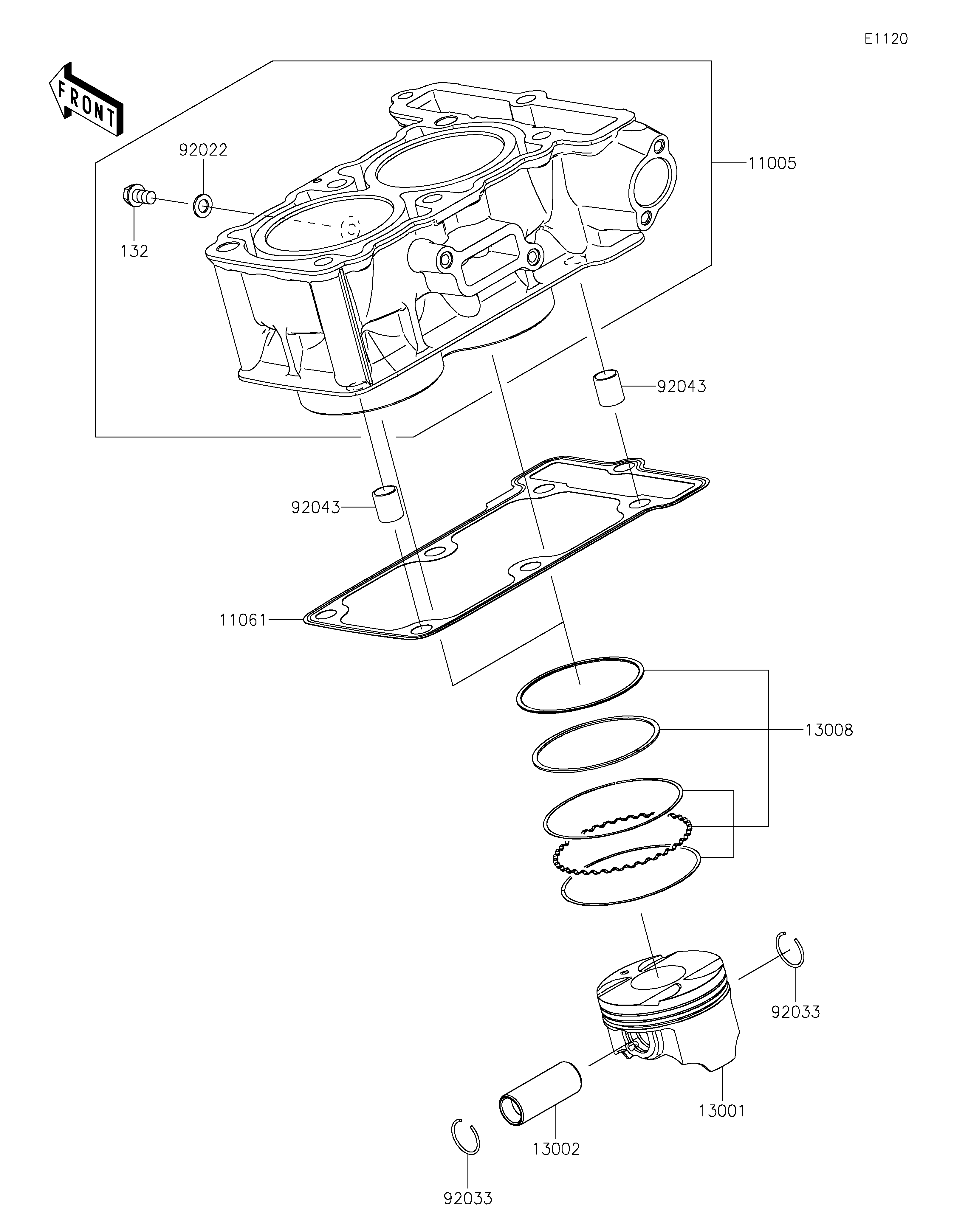 E1120

FRONT

92022

11005

132

92043

92043

11061

13008

92033

13001

13002

92033