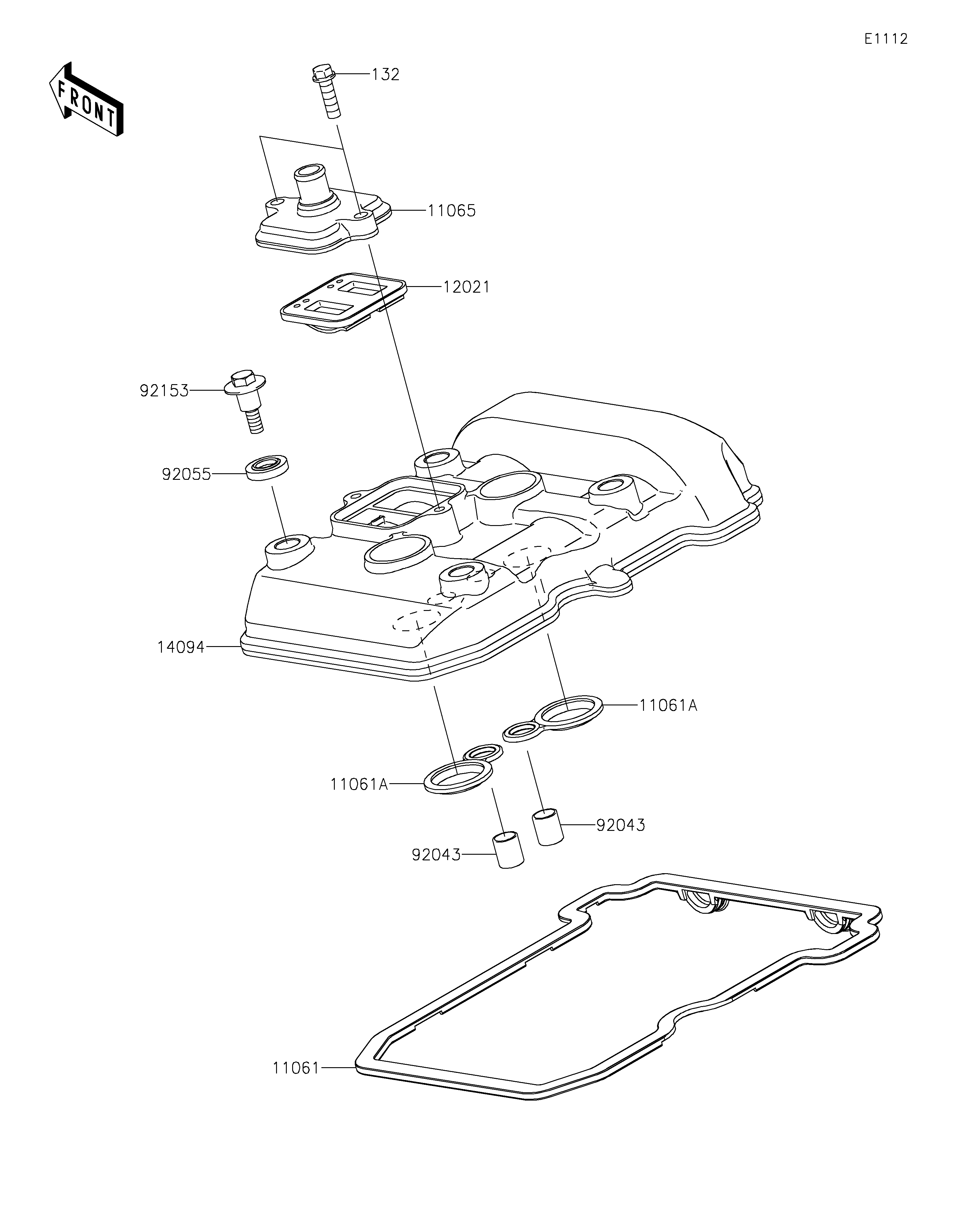 E1112

FRONT

132

11065

12021

92153

92055

14094

11061A

11061A

92043

92043

11061