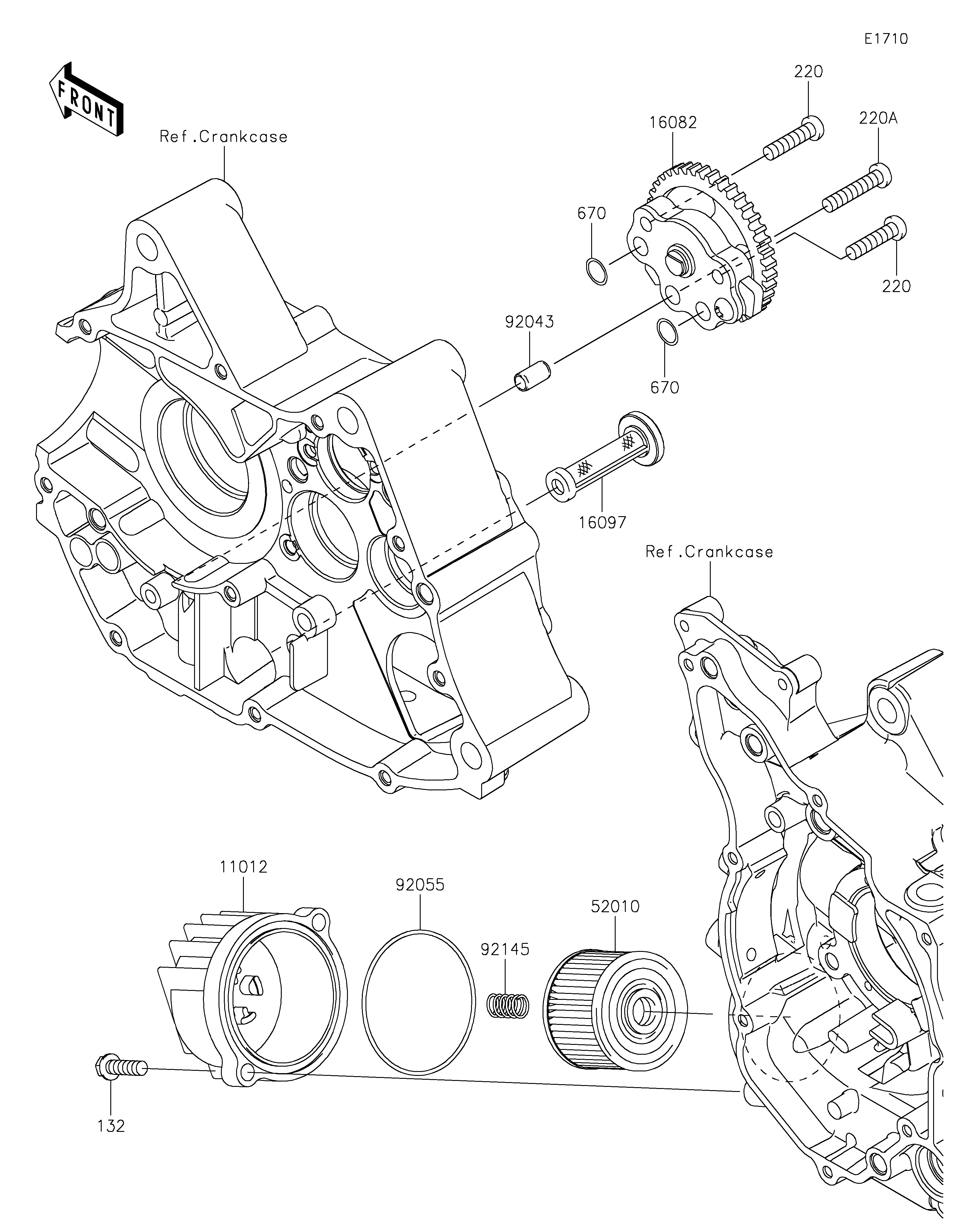 E1710

FRONT

Ref.Crankcase

220

16082

220A

670

220

92043

670

16097

Ref.Crankcase

11012

92055

52010

92145

132