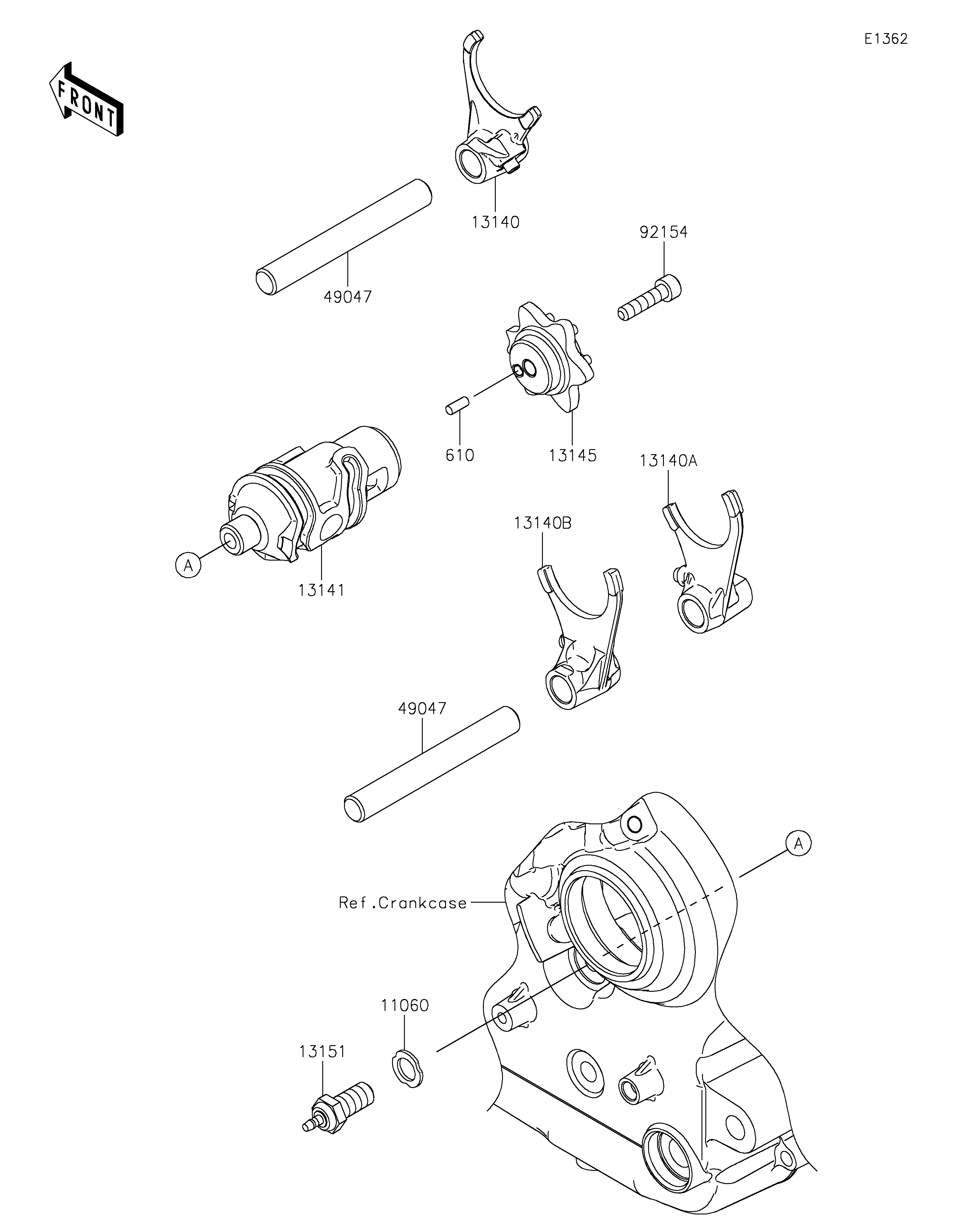 E1362

FRONT

13140

92154

49047

610

13145

13140A

13140B

A

13141

49047

A

Ref.Crankcase

11060

13151