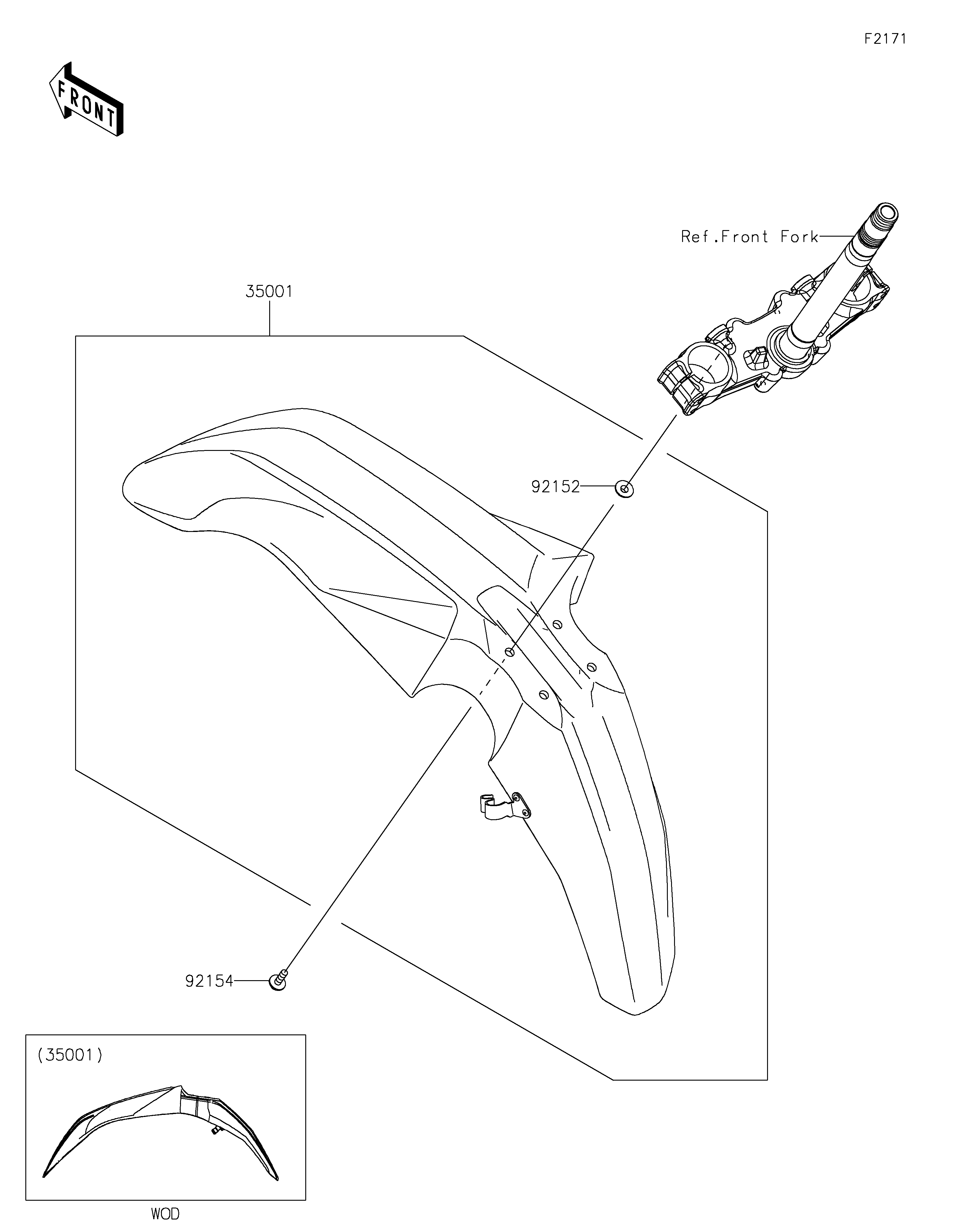 F2171

FRONT

Ref.Front Fork

35001

92152

92154

(35001)

WOD