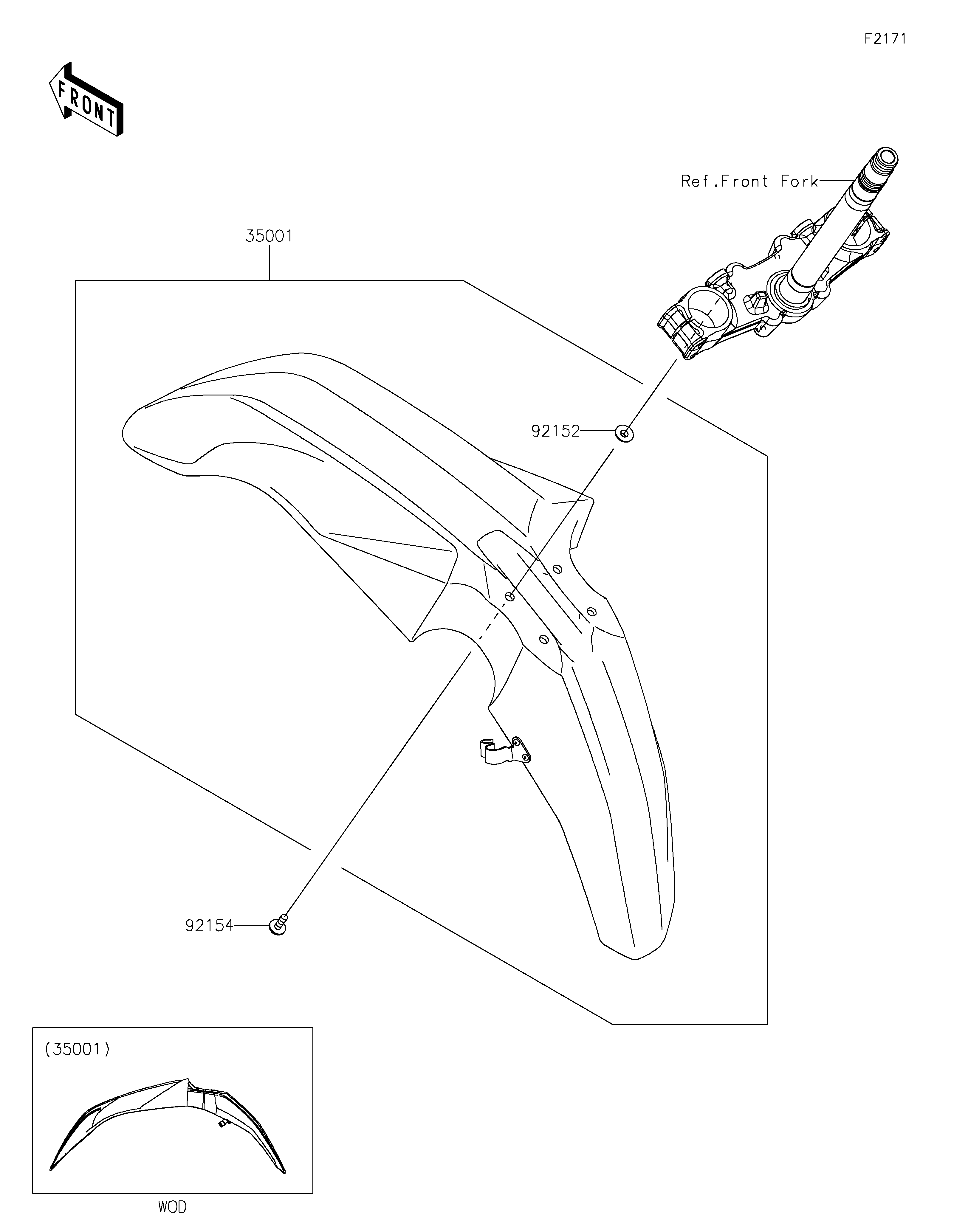 F2171

FRONT

Ref.Front Fork

35001

92152

92154

(35001)

WOD