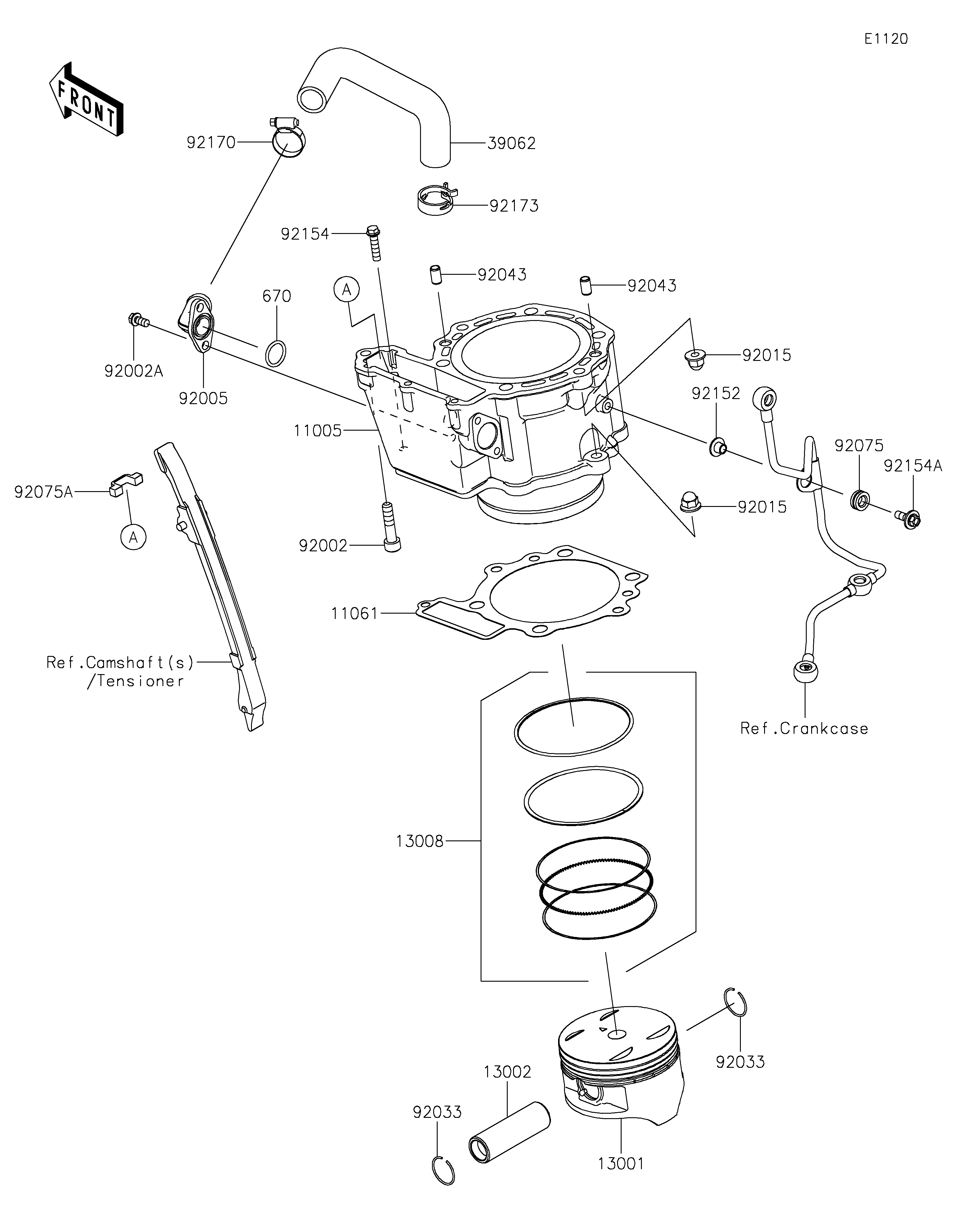 E1120

FRONT

92170
39062
92173
92154
92043
92043
A
670
92002A
92005
92015
92152
11005
92075
92154A
92075A
A
92015
92002
11061
Ref.Camshaft(s)
/Tensioner
Ref.Crankcase
13008
92033
13002
92033
13001