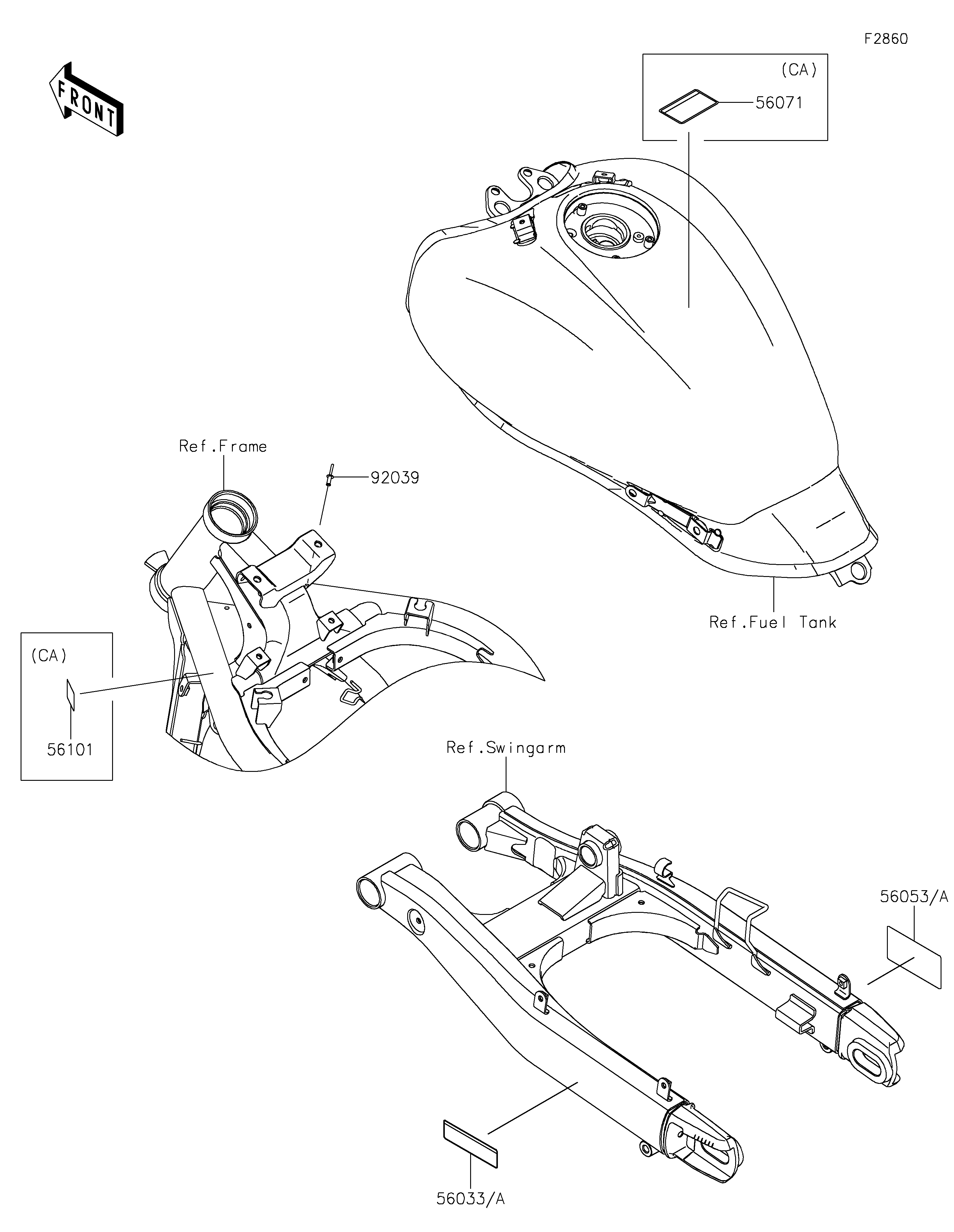 F2860

FRONT

(CA)

56071

Ref.Frame

92039

Ref.Fuel Tank

(CA)

56101

Ref.Swingarm

56053/A

56033/A