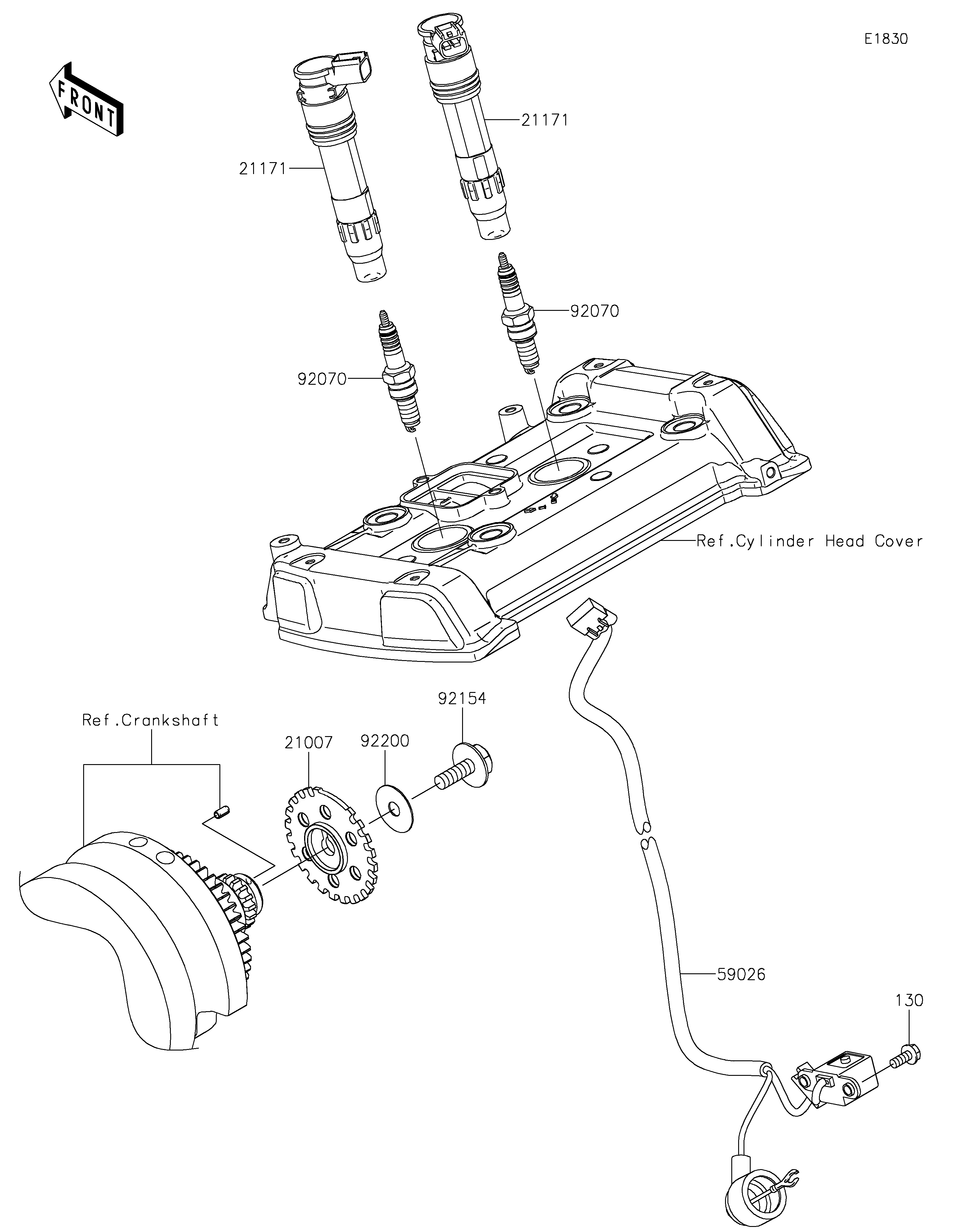 E1830

FRONT

21171

21171

92070

92070

Ref.Cylinder Head Cover

92154

Ref.Crankshaft

21007

92200

59026

130