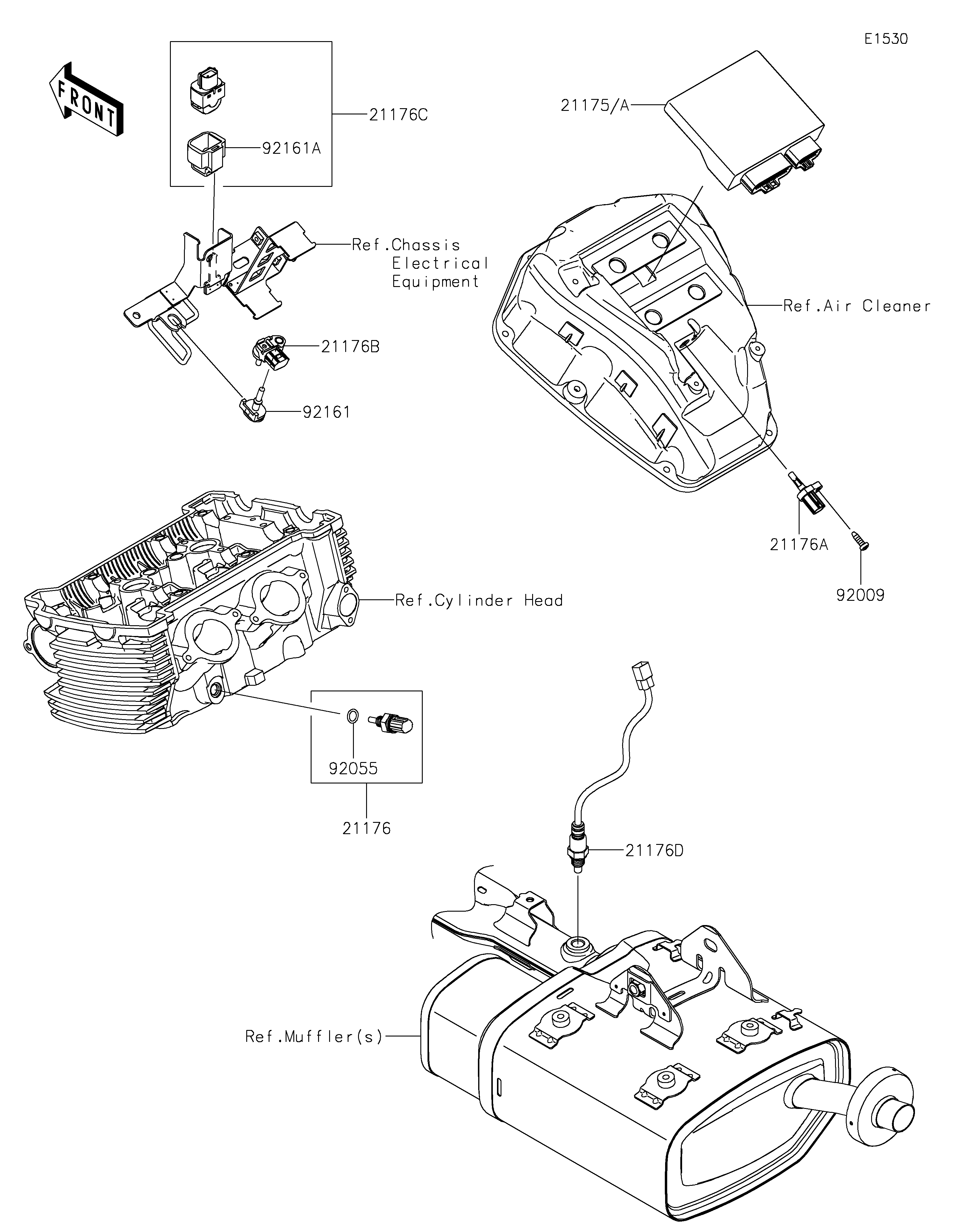 E1530

FRONT

21176C

92161A

21175/A

Ref.Chassis Electrical Equipment

Ref.Air Cleaner

21176B

92161

21176A

92009

Ref.Cylinder Head

92055

21176

21176D

Ref.Muffler(s)