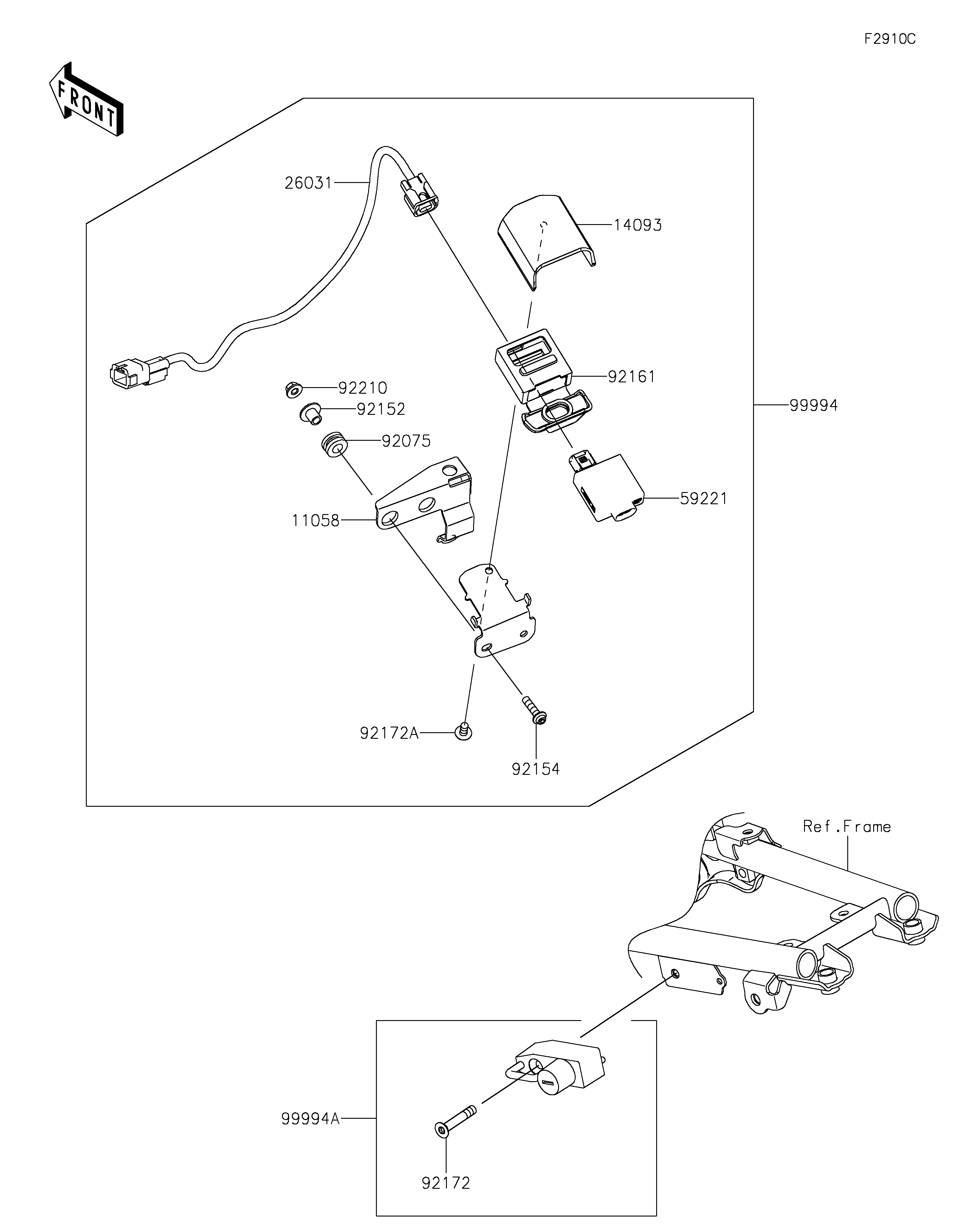 F2910C

FRONT

26031

14093

92161

99994

92210

92152

92075

59221

11058

92172A

92154

Ref.Frame

99994A

92172