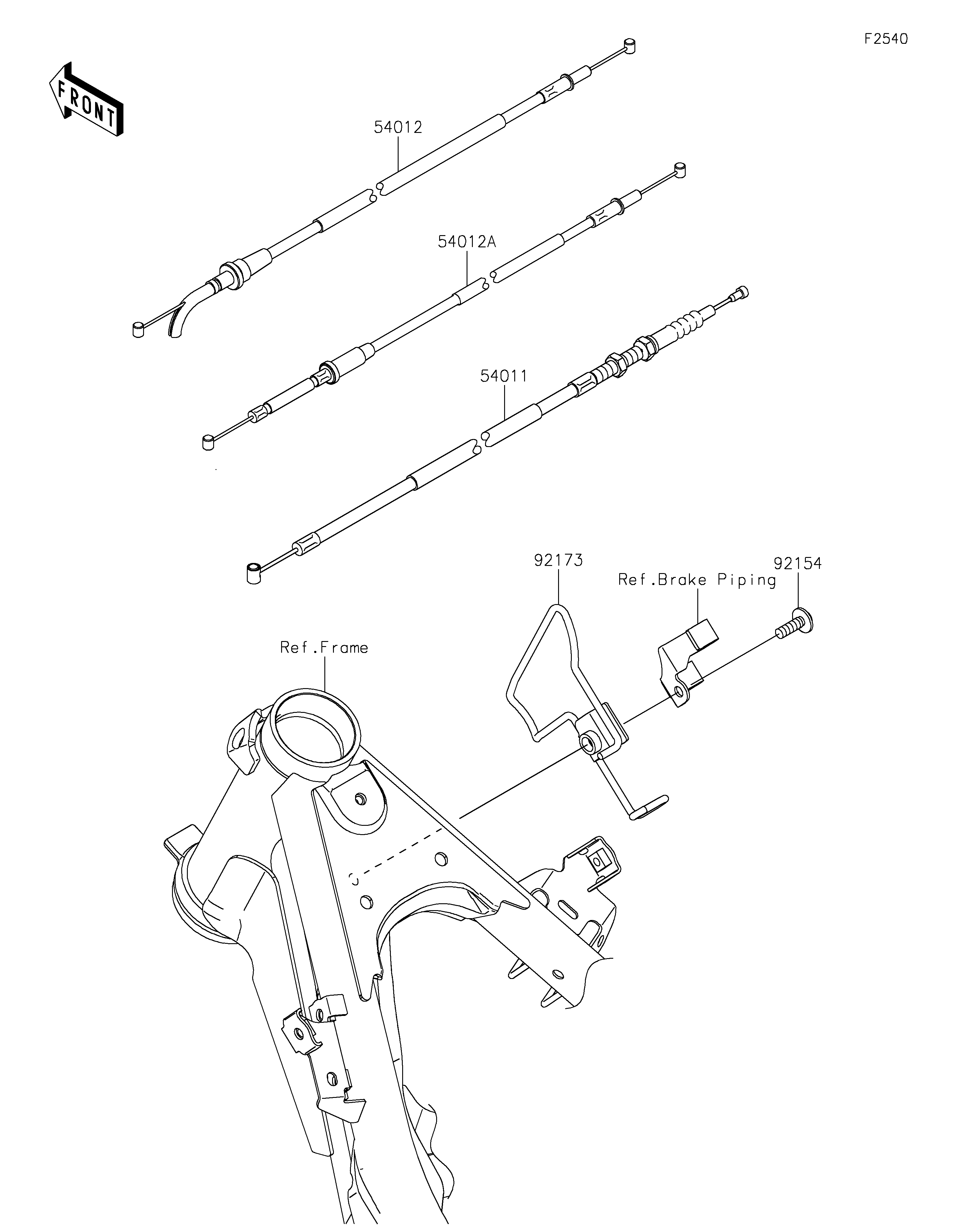 F2540

FRONT

54012

54012A

54011

92173

Ref.Brake Piping

92154

Ref.Frame