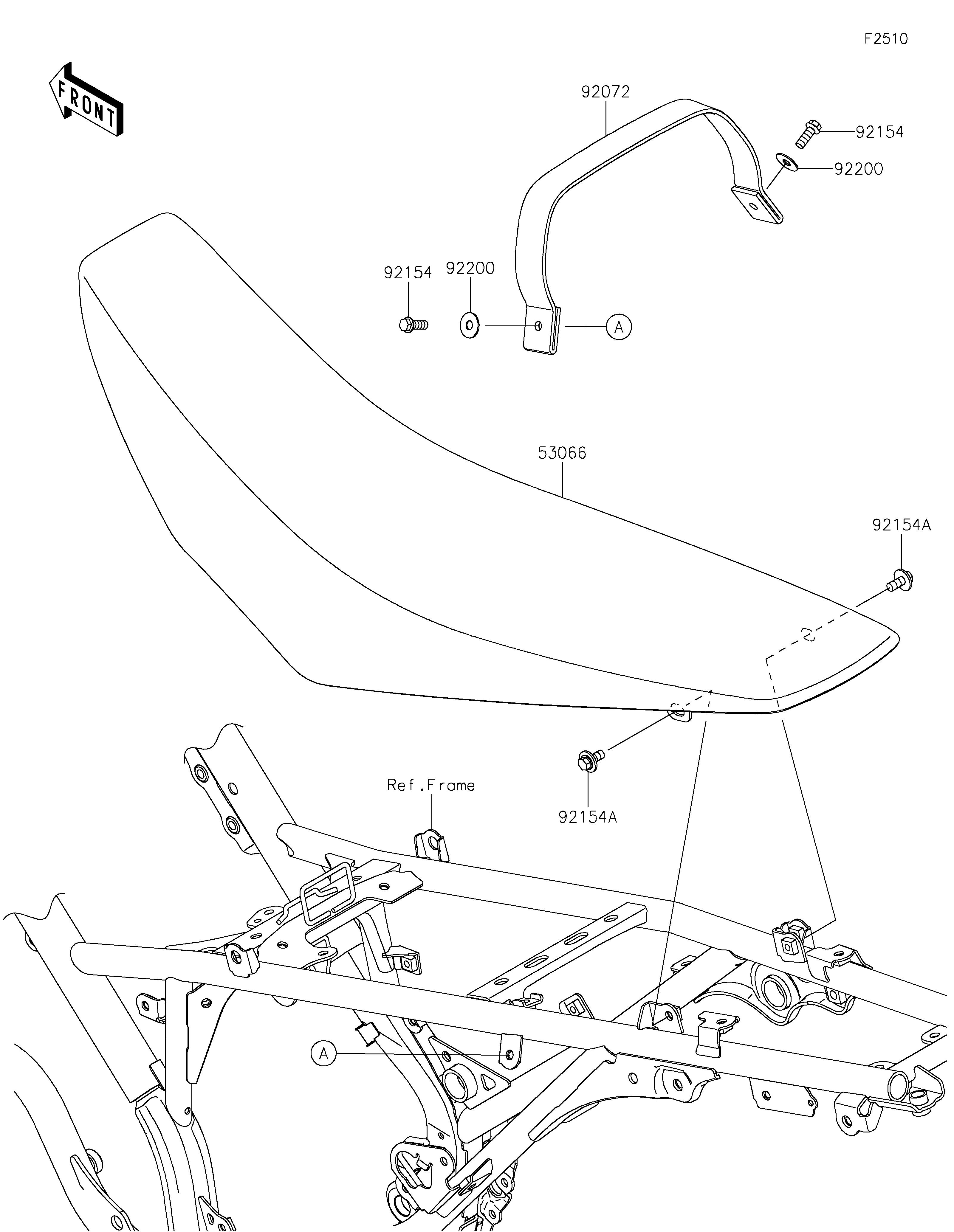 F2510

FRONT

92072

92154

92200

92154

92200

A

53066

92154A

92154A

Ref.Frame

A