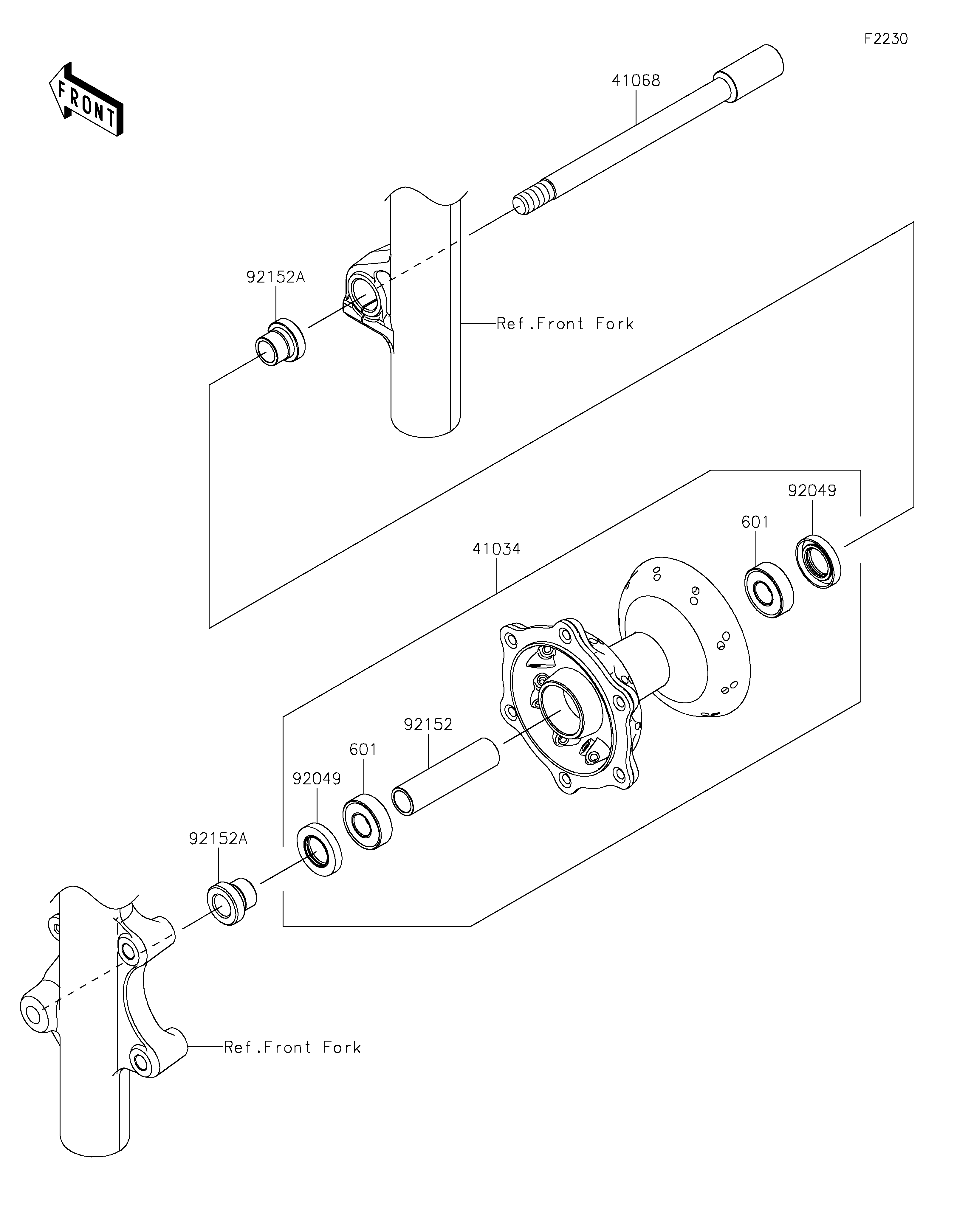 F2230

FRONT

41068

92152A

Ref.Front Fork

92049

601

41034

92152

601

92049

92152A

Ref.Front Fork