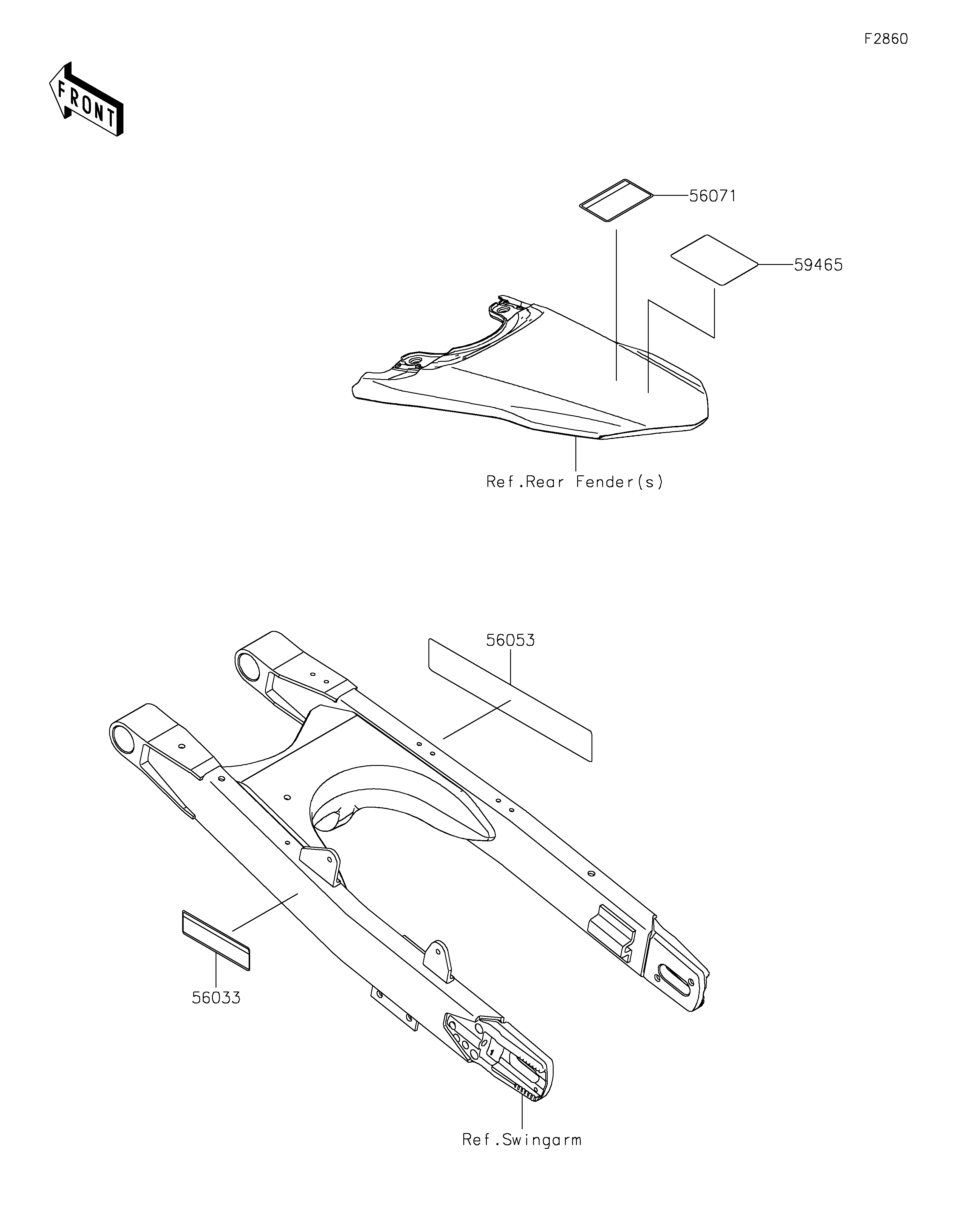 F2860

FRONT

56071

59465

Ref.Rear Fender(s)

56053

56033

Ref.Swingarm