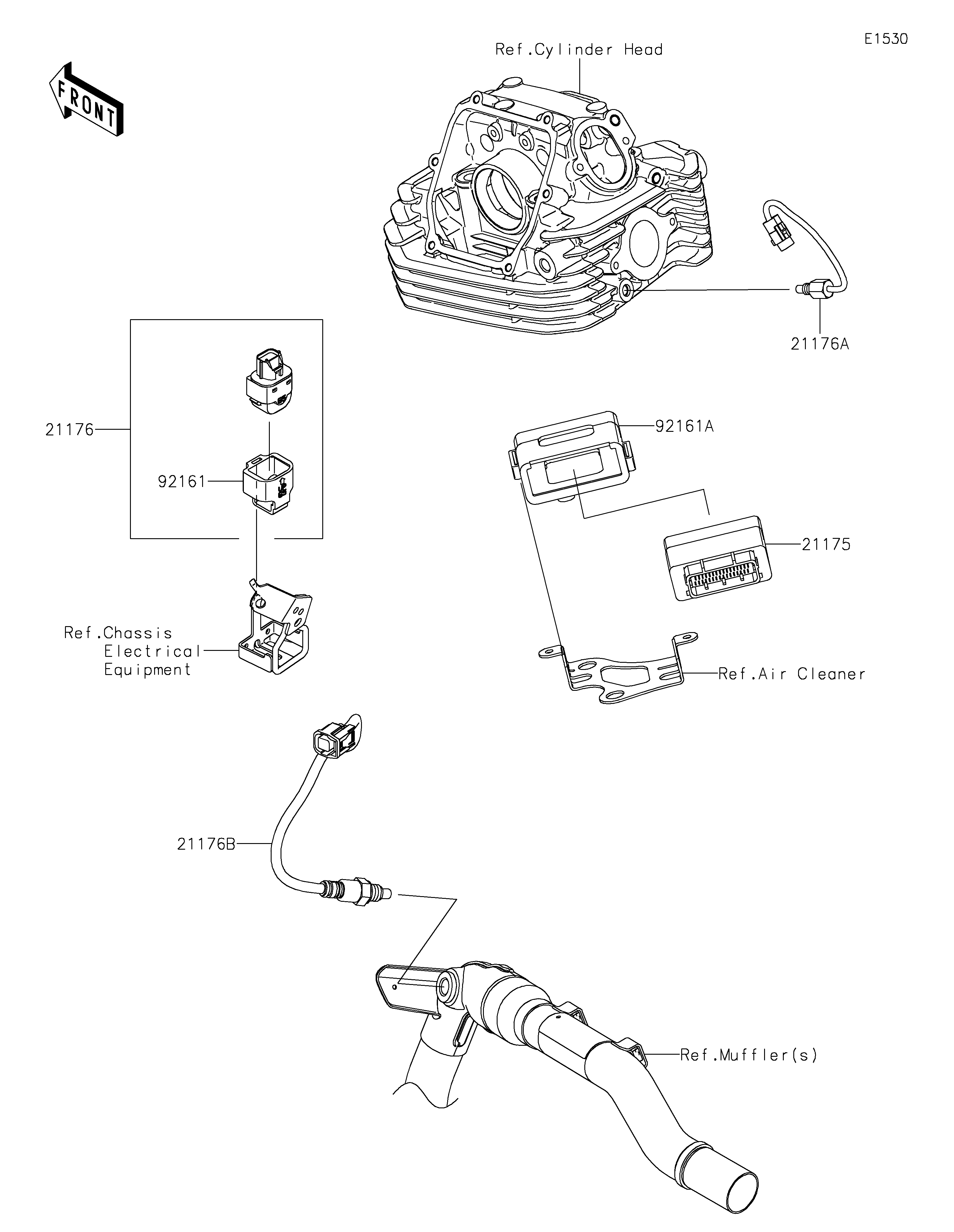 E1530

FRONT

Ref.Cylinder Head

21176A

21176

92161

92161A

21175

Ref.Chassis Electrical Equipment

Ref.Air Cleaner

21176B

Ref.Muffler(s)