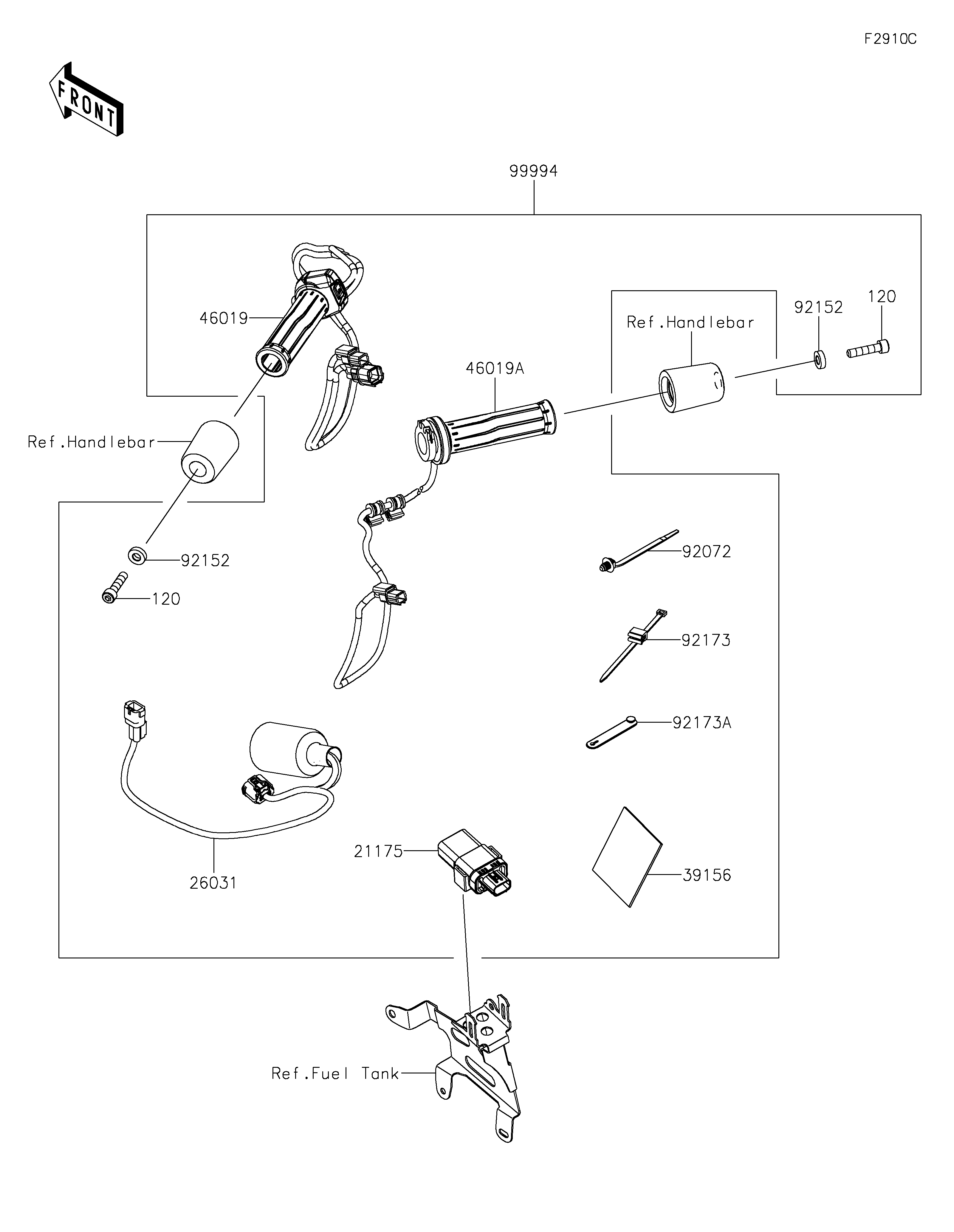 F2910C

FRONT

99994

46019

Ref.Handlebar

92152

120

46019A

Ref.Handlebar

92152

120

92072

92173

92173A

26031

21175

39156

Ref.Fuel Tank