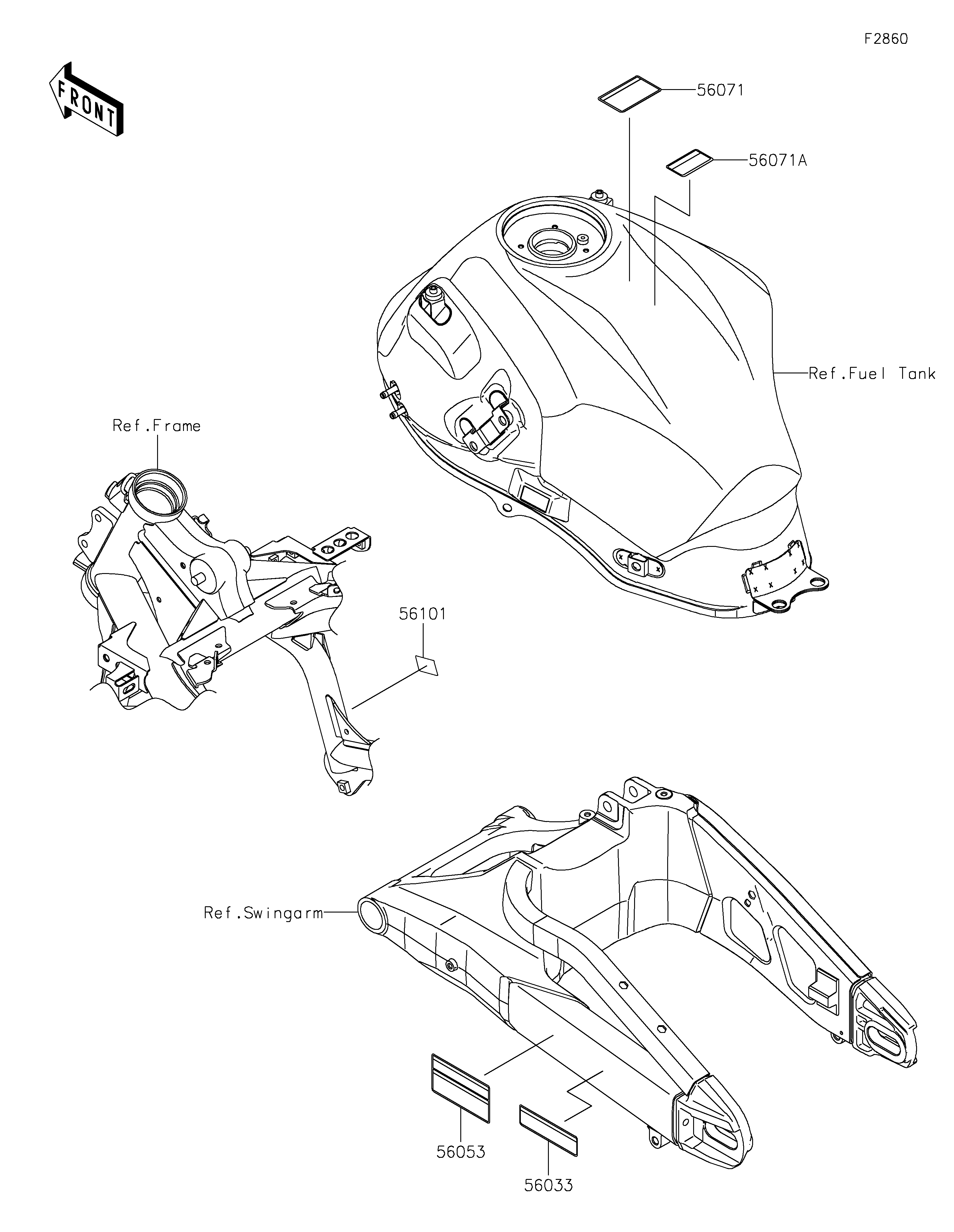 F2860

FRONT

56071

56071A

Ref.Fuel Tank

Ref.Frame

56101

Ref.Swingarm

56053

56033