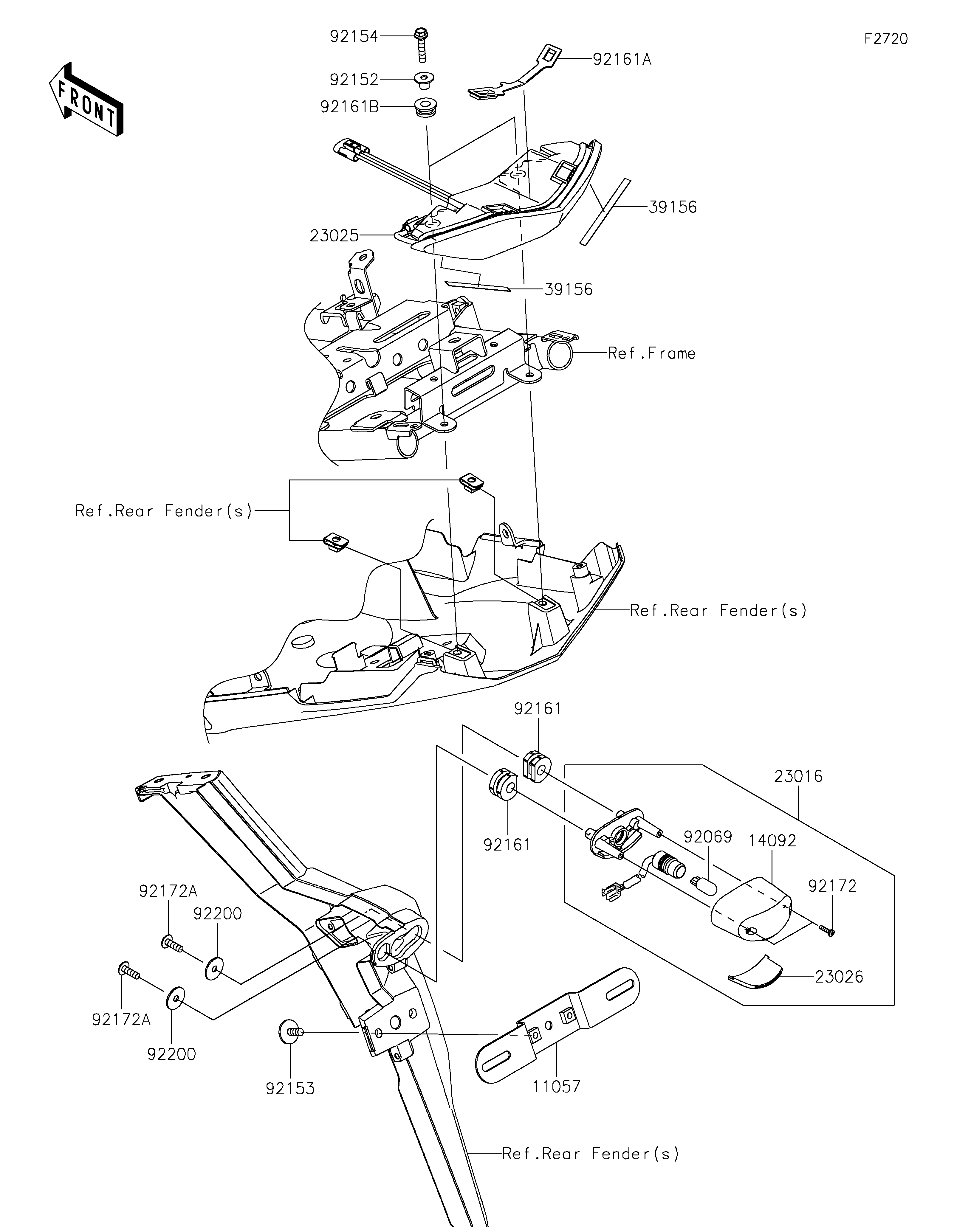 F2720

FRONT

92154
92161A
92152
92161B
39156
23025
39156
Ref.Frame
Ref.Rear Fender(s)
Ref.Rear Fender(s)
92161
23016
92161
92069
14092
92172
92172A
92200
23026
92172A
92200
92153
11057
Ref.Rear Fender(s)