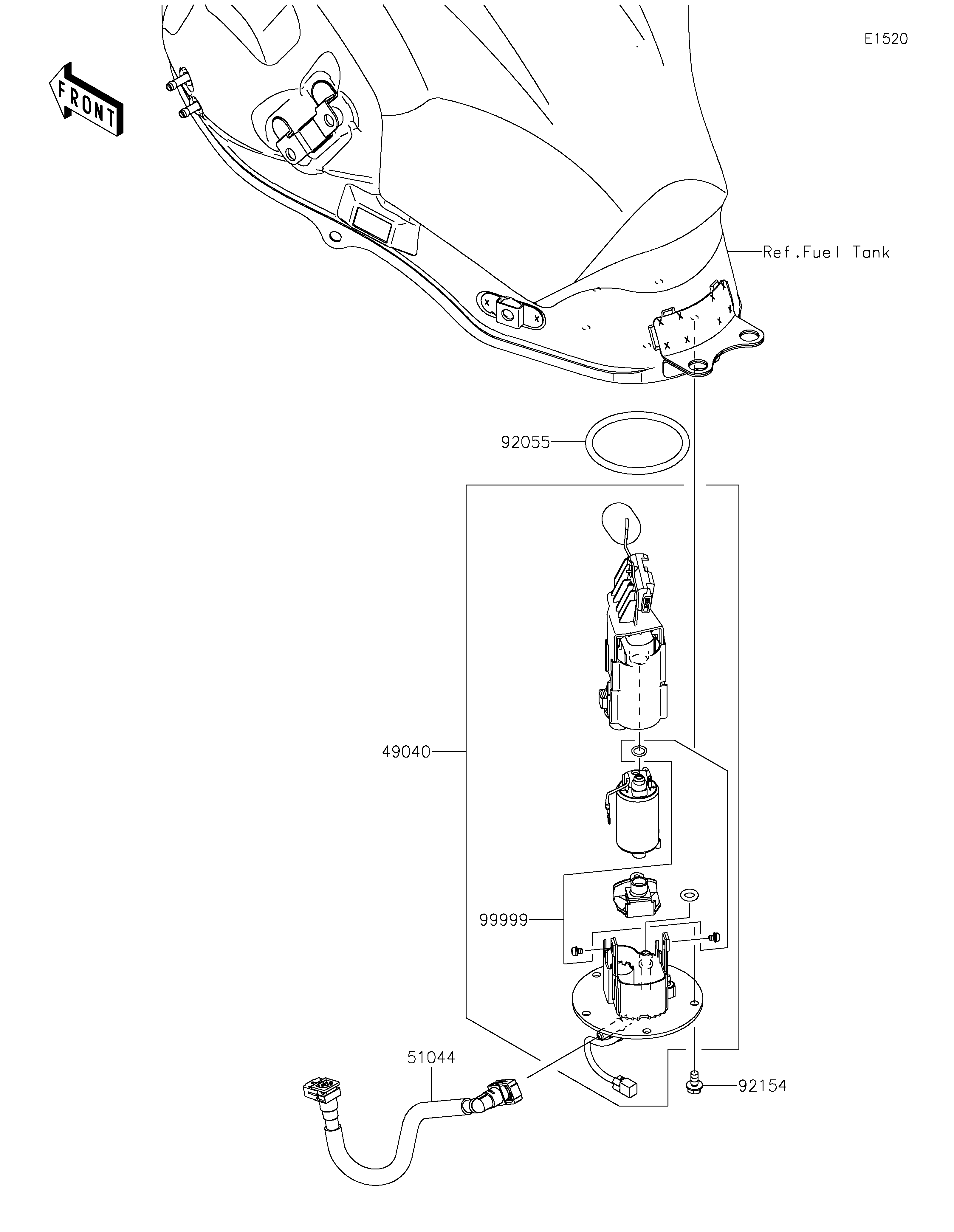 E1520

FRONT

Ref.Fuel Tank

92055

49040

99999

51044

92154