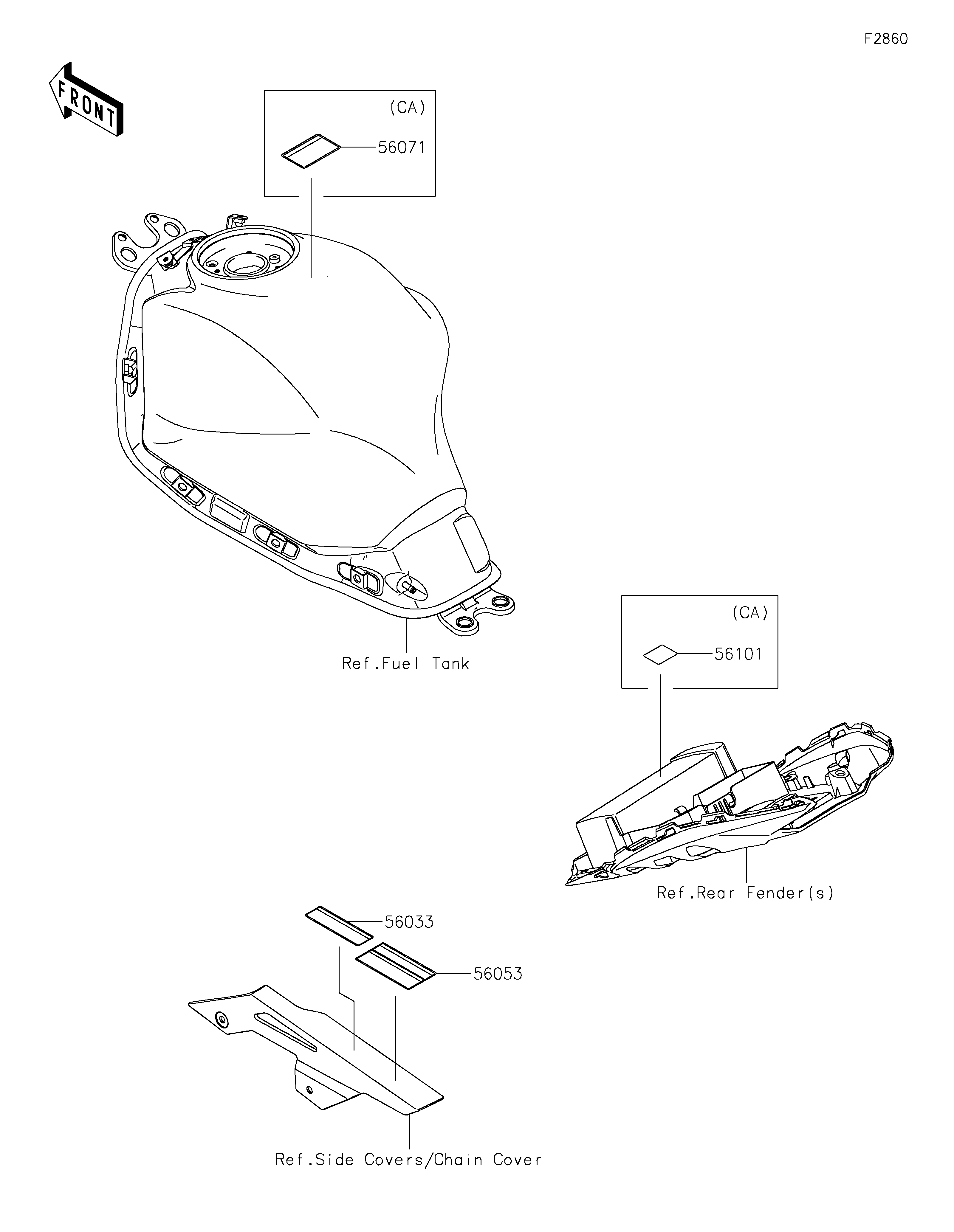 F2860

FRONT

(CA)

56071

Ref.Fuel Tank

(CA)

56101

Ref.Rear Fender(s)

56033

56053

Ref.Side Covers/Chain Cover