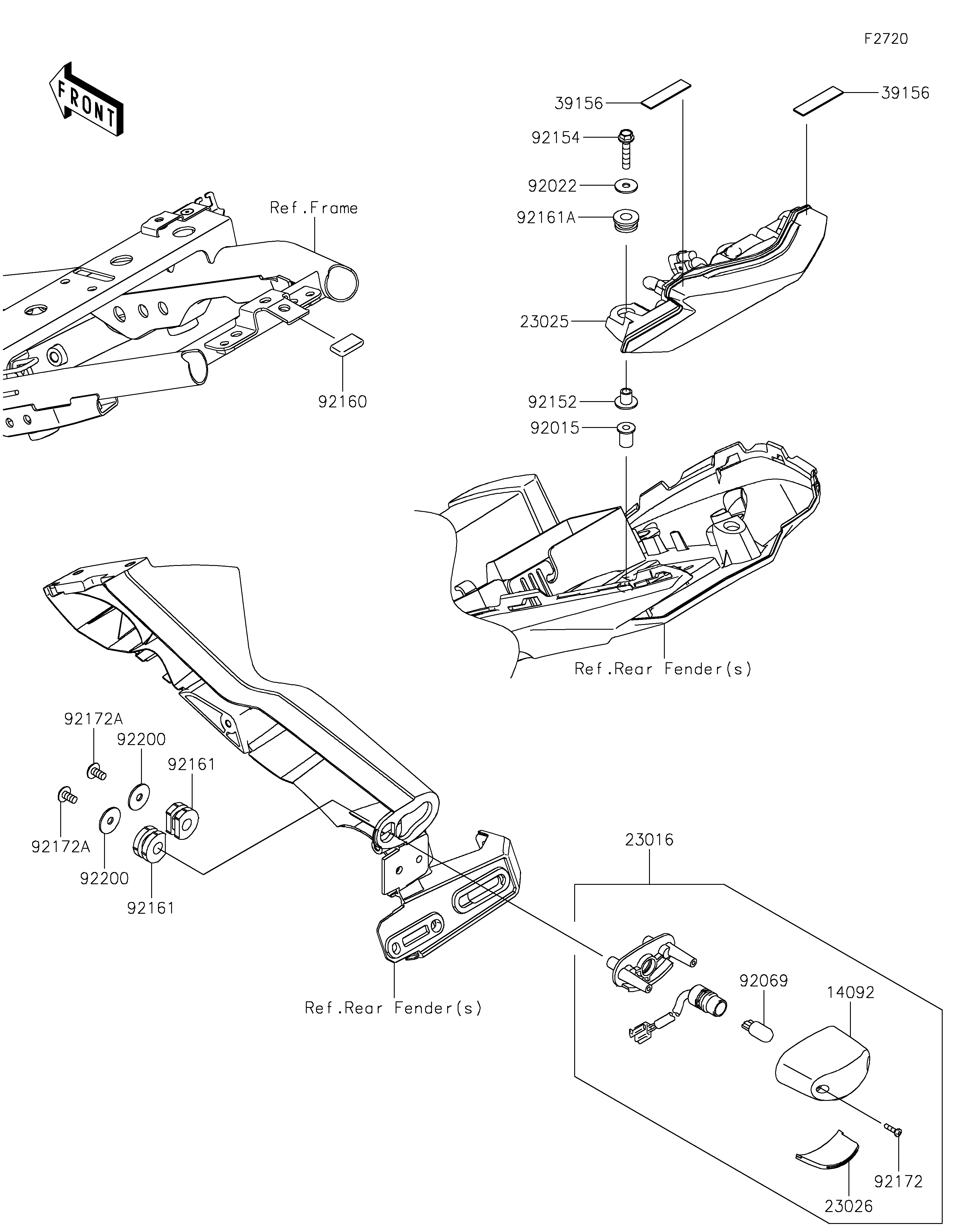 F2720

FRONT

39156
39156
92154
92022
92161A
Ref.Frame
23025
92160
92152
92015
Ref.Rear Fender(s)
92172A
92200
92161
92172A
92200
92161
23016
Ref.Rear Fender(s)
92069
14092
92172
23026