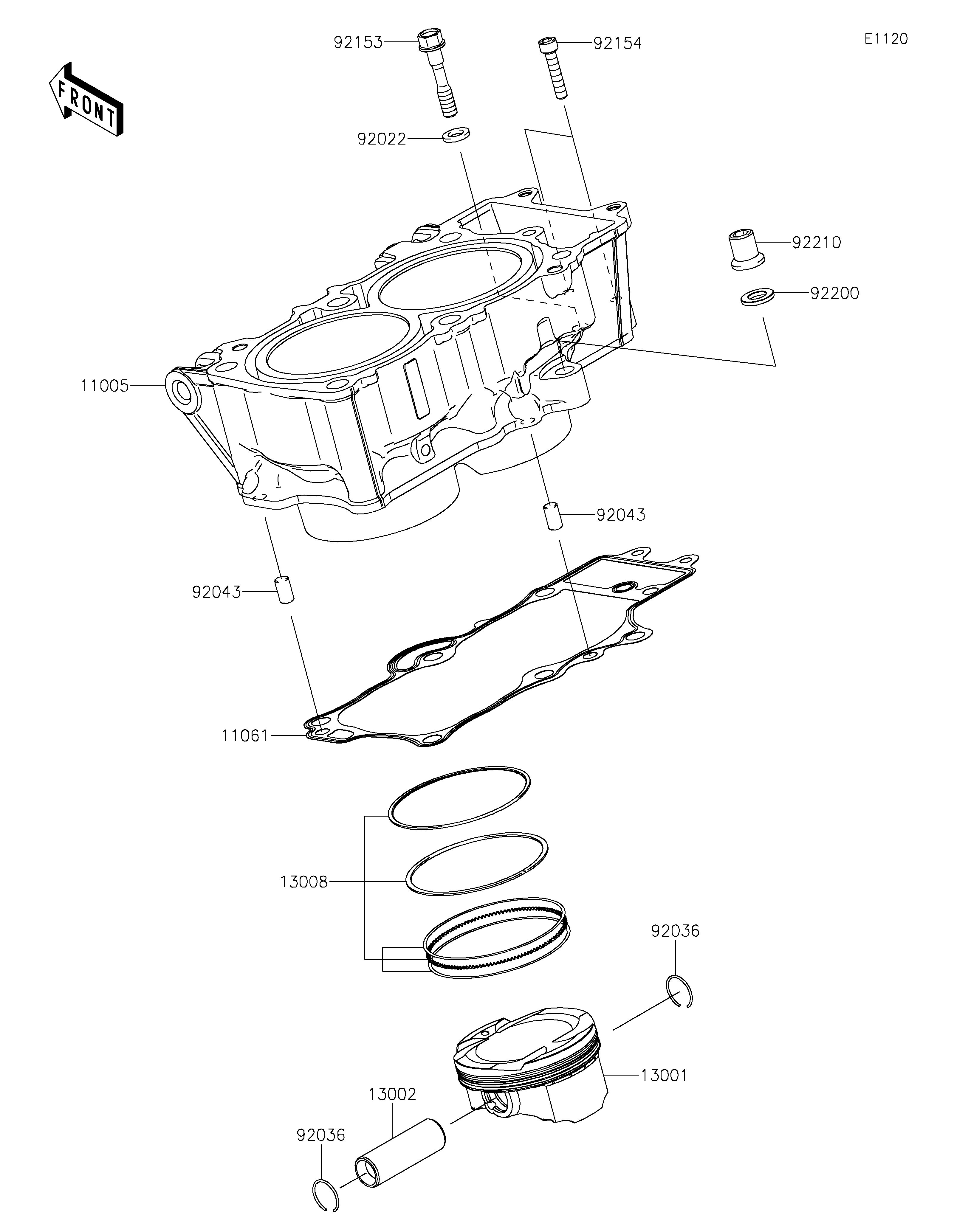 E1120

FRONT

92153
92154
92022
92210
92200
11005
92043
92043
11061
13008
92036
13001
13002
92036