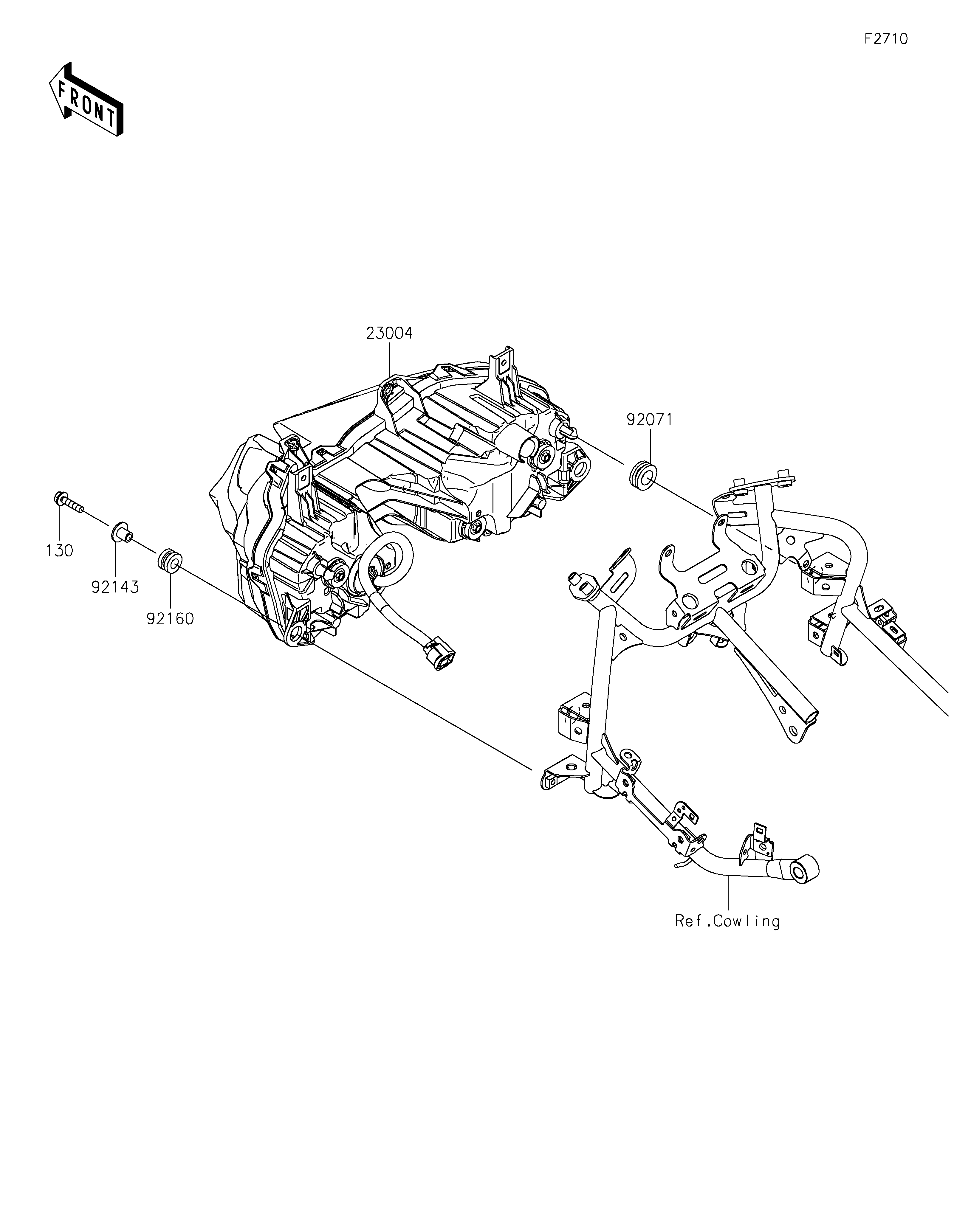 F2710

FRONT

23004

92071

130

92143

92160

Ref.Cowling