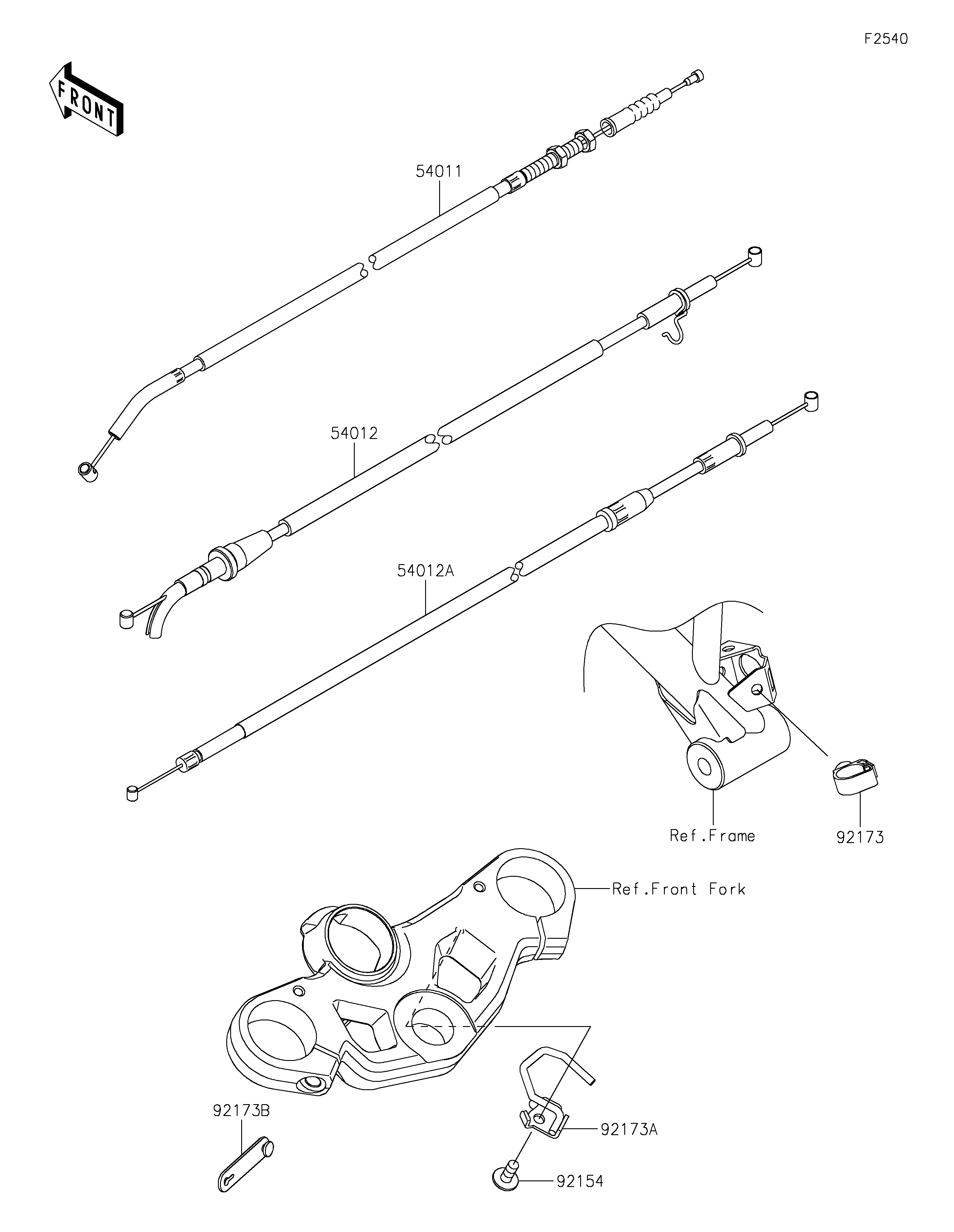 F2540

FRONT

54011

54012

54012A

Ref.Frame

92173

Ref.Front Fork

92173B

92173A

92154