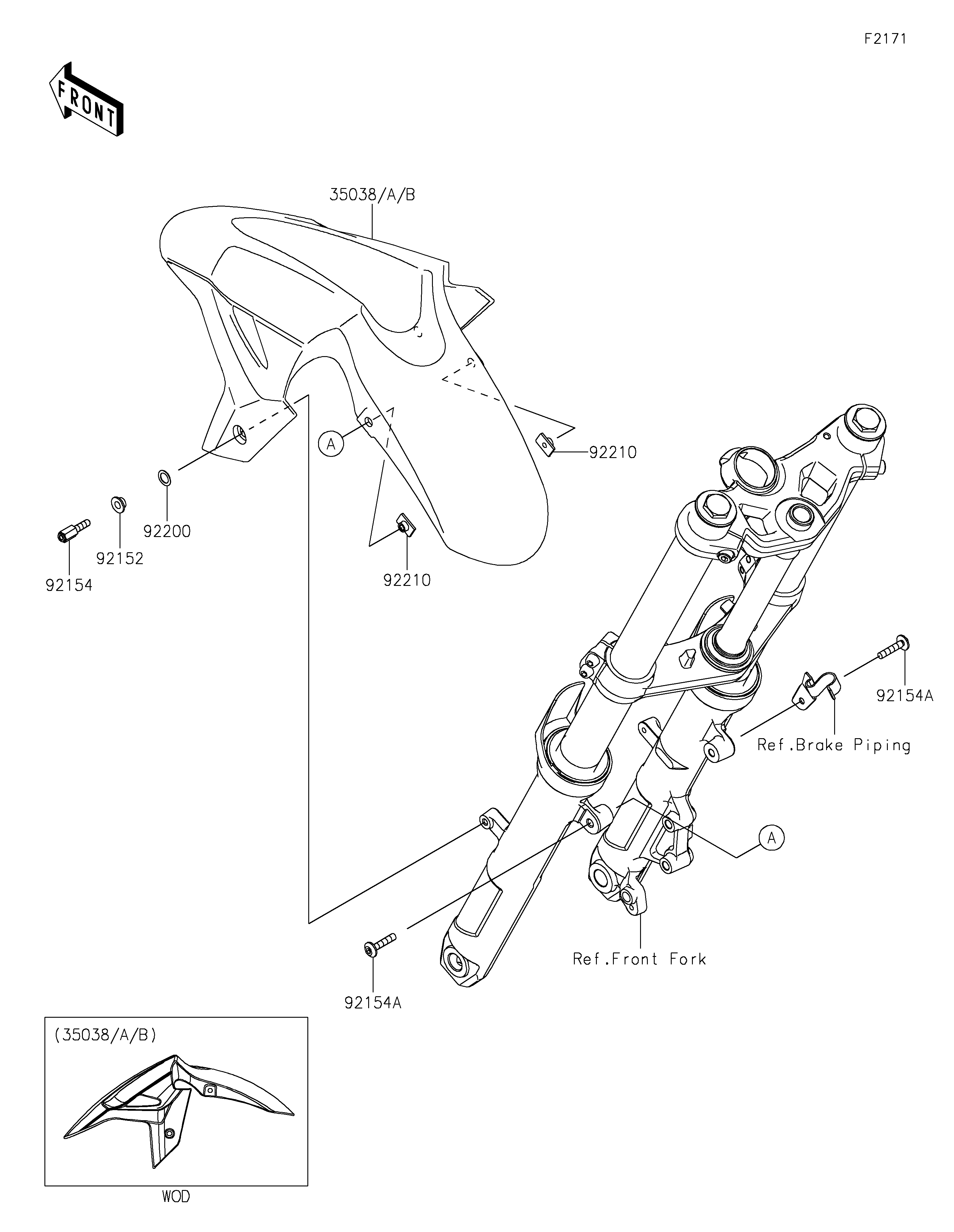 F2171

FRONT

35038/A/B

A

92210

92200

92152

92154

92210

92154A

Ref.Brake Piping

A

Ref.Front Fork

92154A

(35038/A/B)

WOD