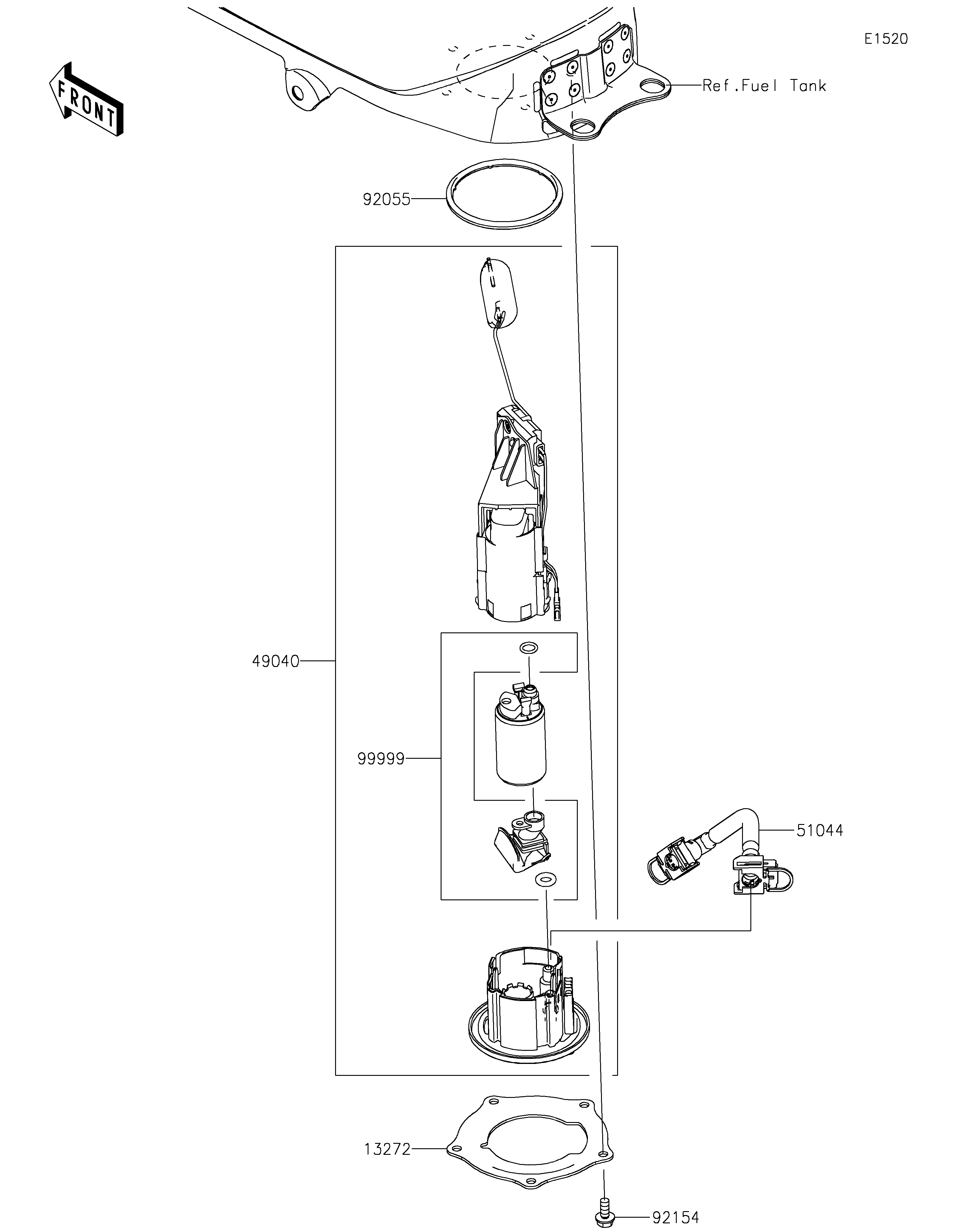 E1520

FRONT

Ref.Fuel Tank

92055

49040

99999

51044

13272

92154