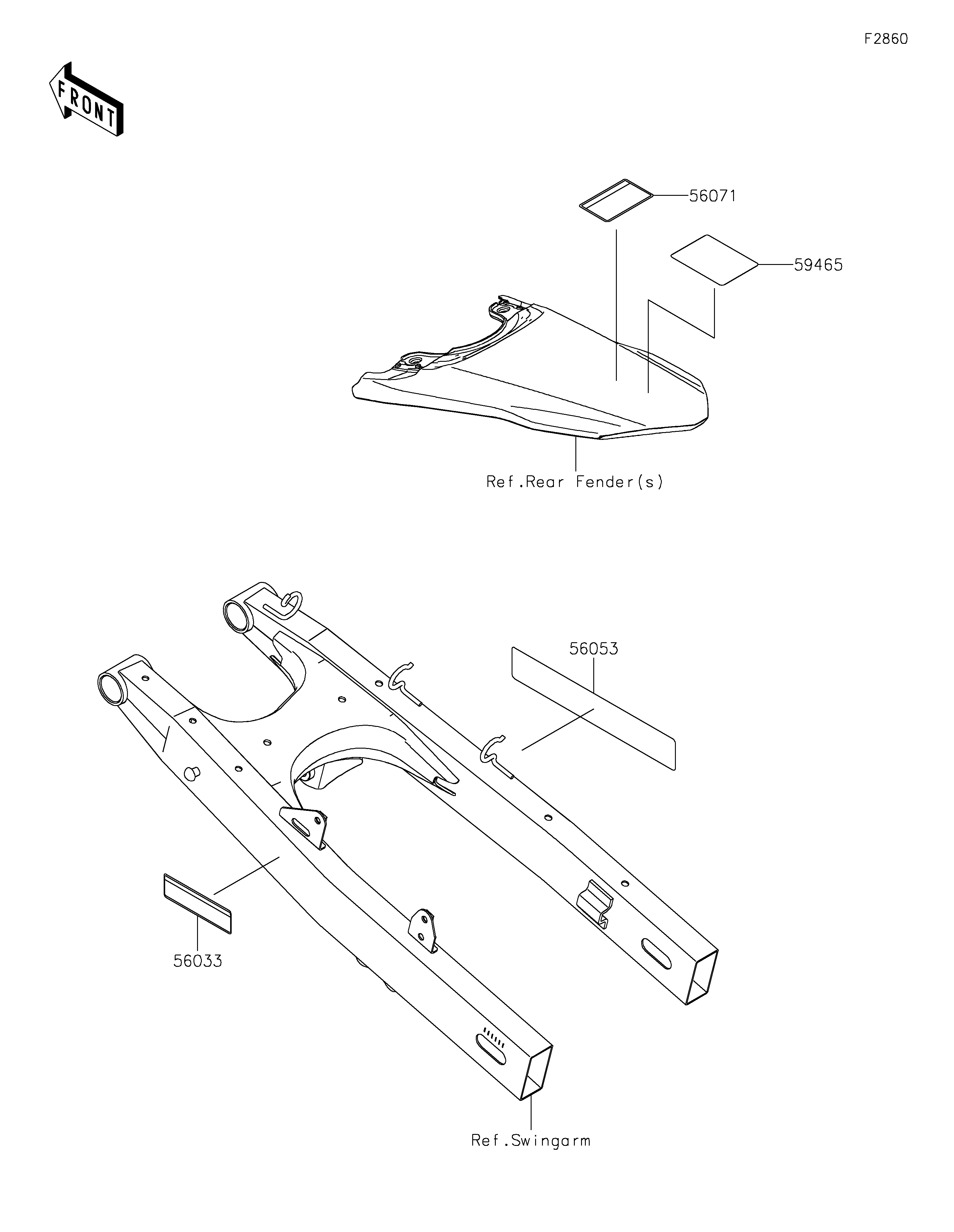 F2860

FRONT

56071

59465

Ref.Rear Fender(s)

56053

56033

Ref.Swingarm