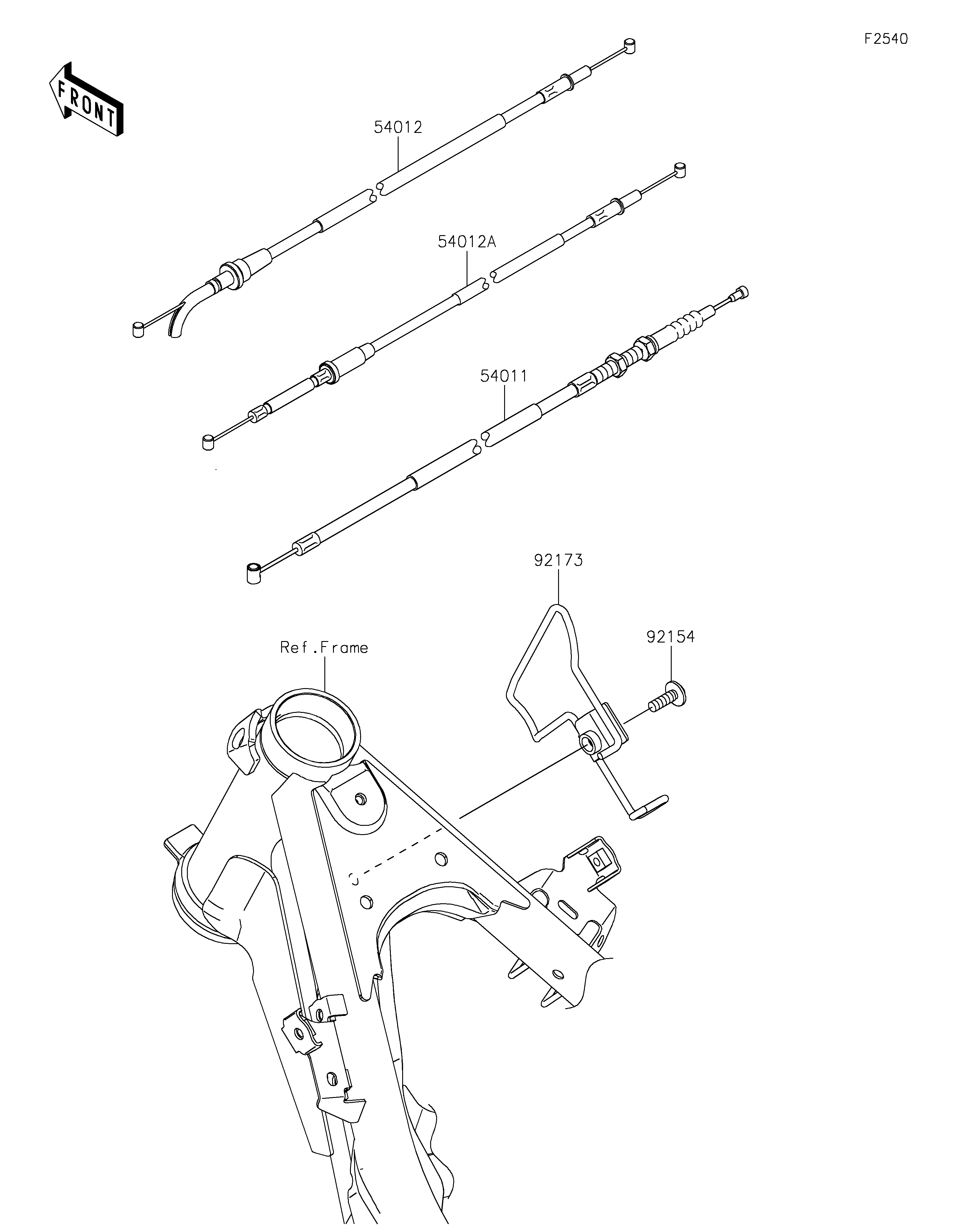 F2540

FRONT

54012

54012A

54011

92173

92154

Ref.Frame