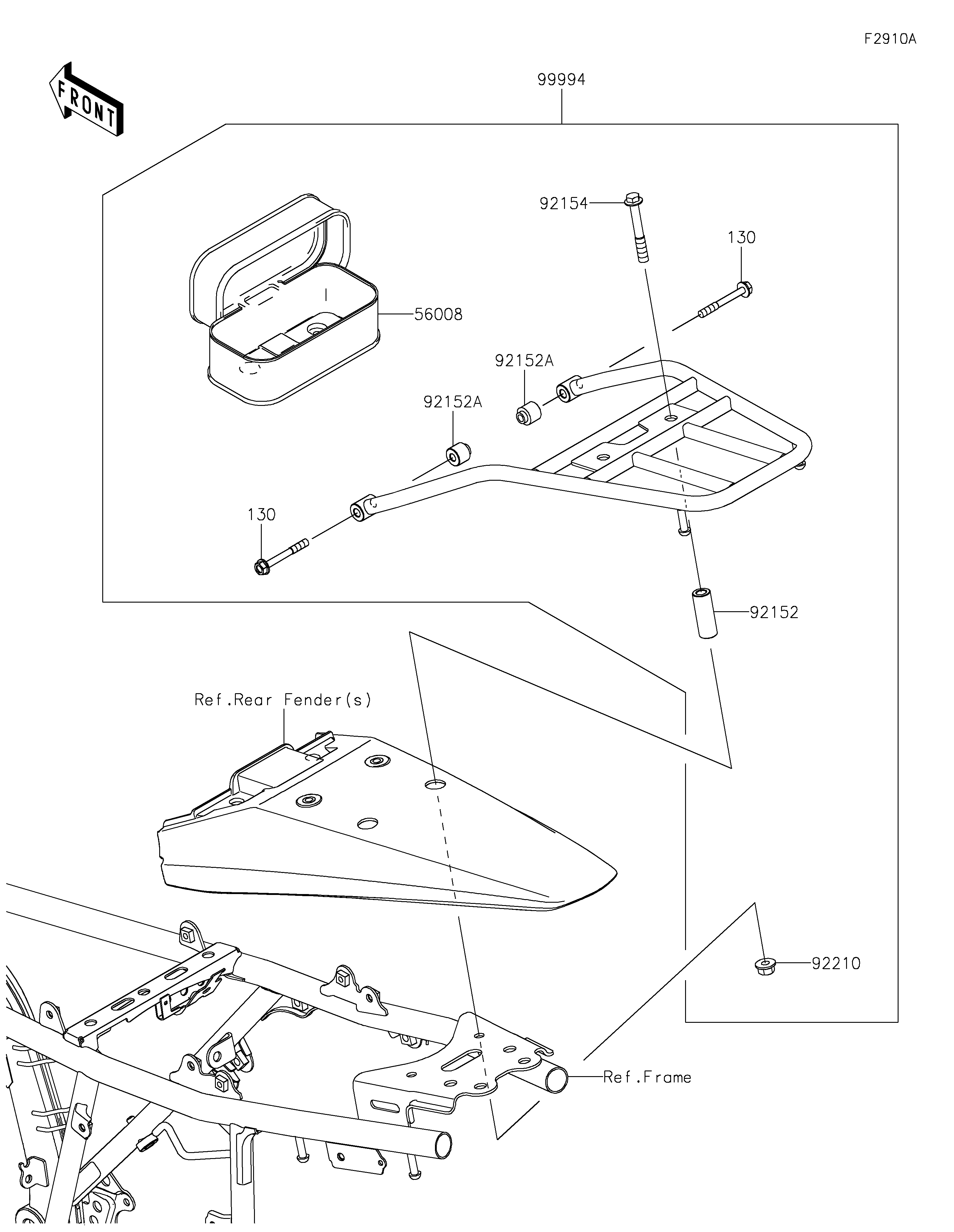 F2910A

FRONT

99994

92154

130

56008

92152A

92152A

130

92152

Ref.Rear Fender(s)

92210

Ref.Frame