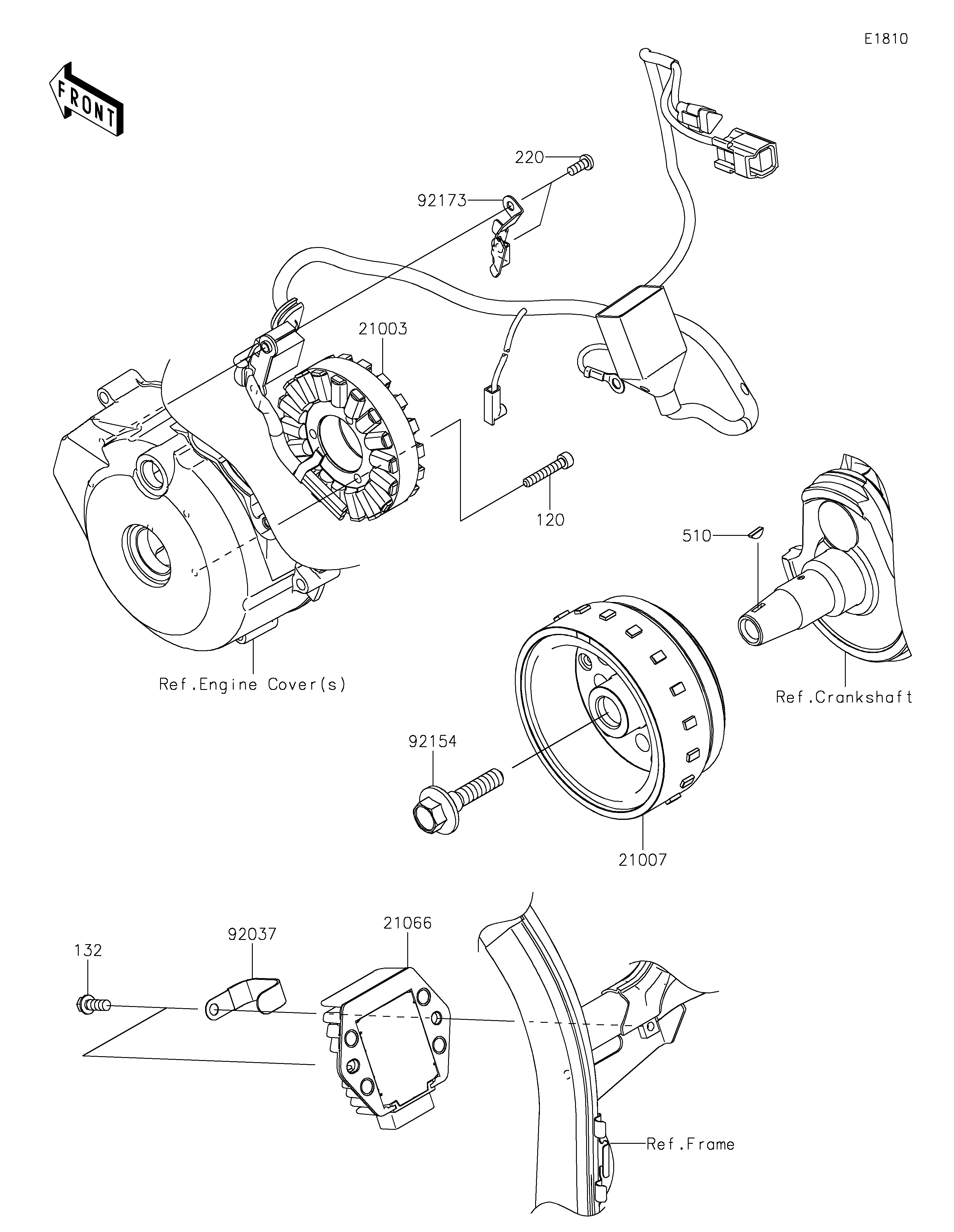 E1810

FRONT

220

92173

21003

120

510

Ref.Engine Cover(s)

Ref.Crankshaft

92154

21007

132

92037

21066

Ref.Frame