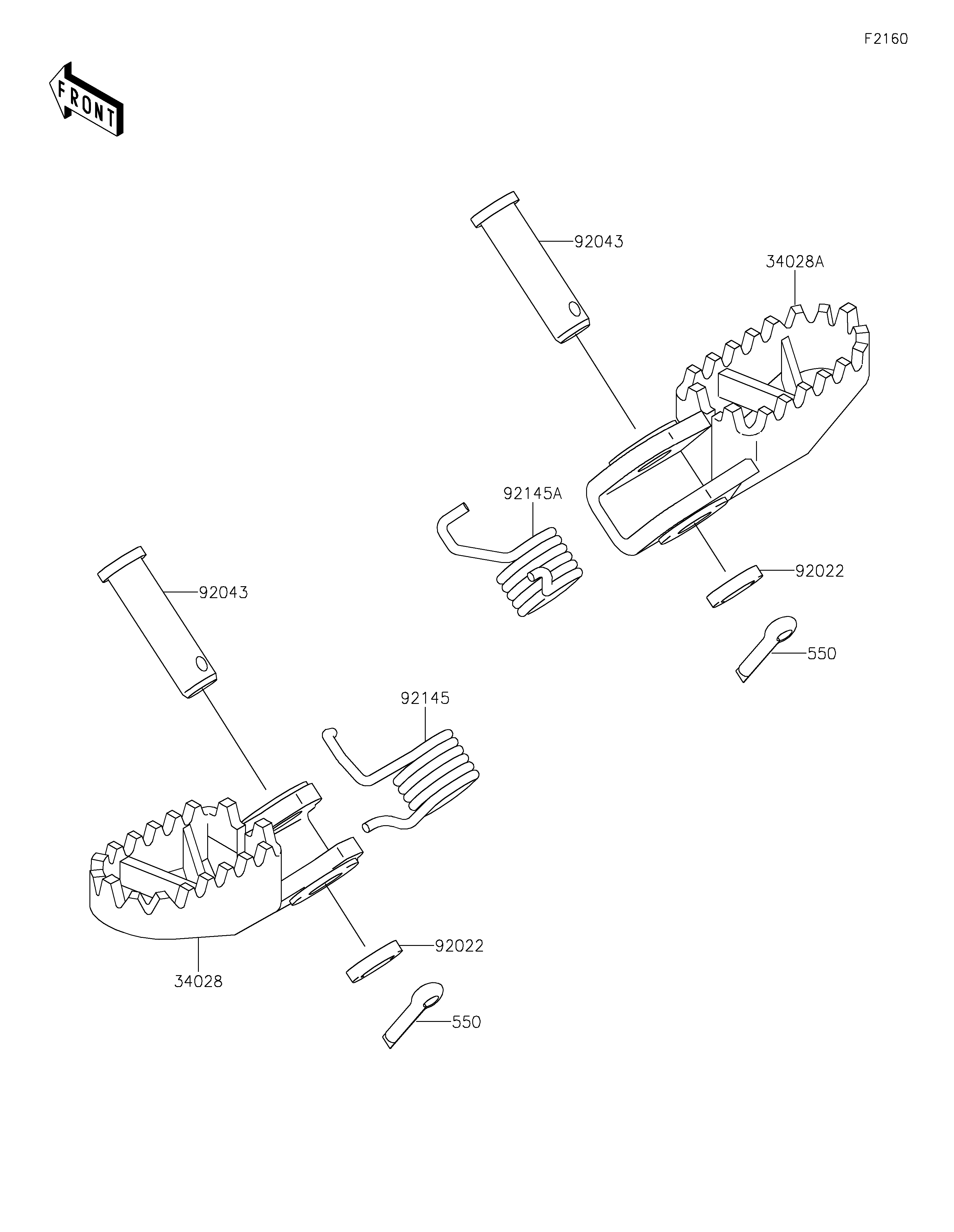 F2160

FRONT

92043

34028A

92145A

92022

550

92043

92145

92022

34028

550