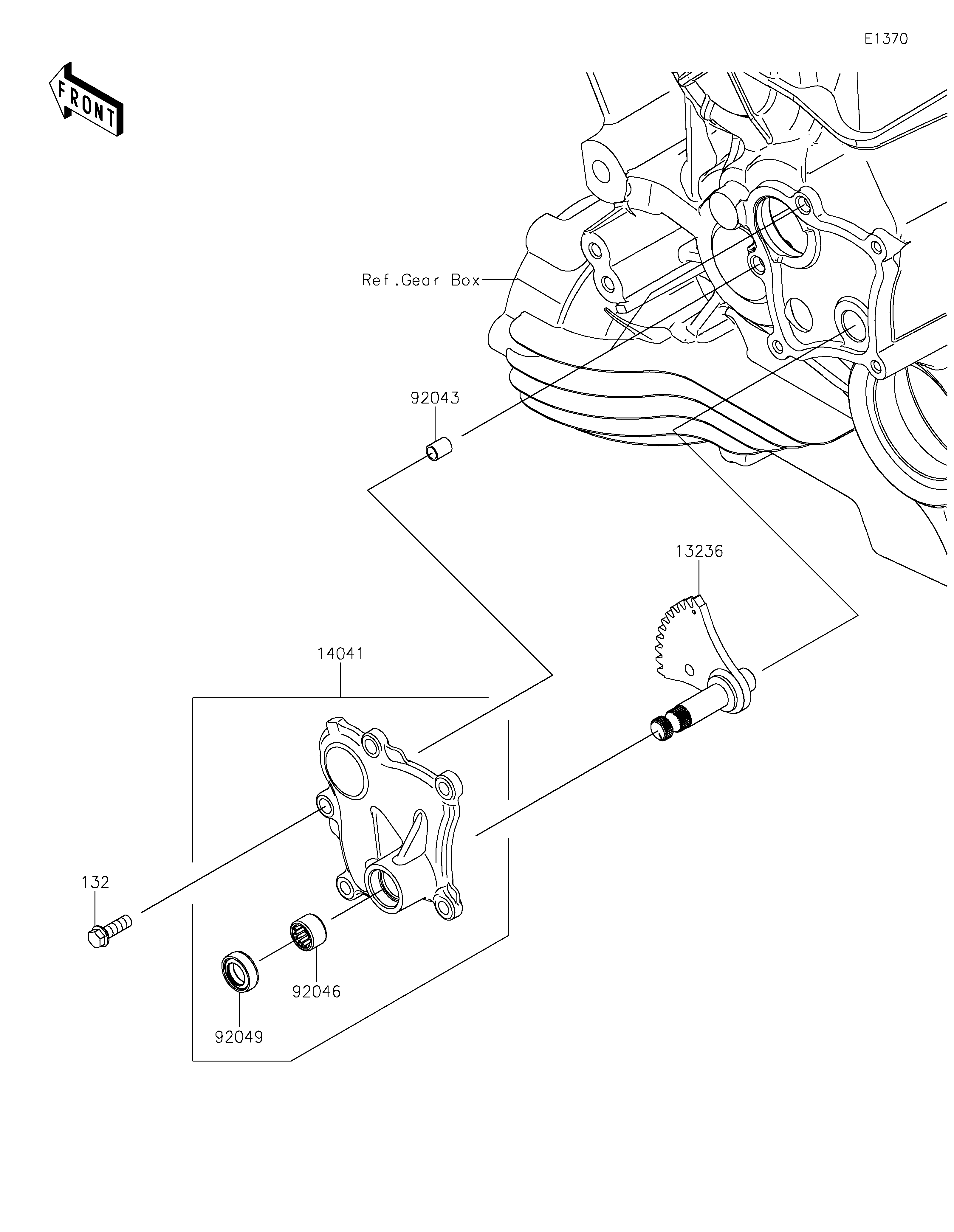 E1370

FRONT

Ref.Gear Box

92043

13236

14041

132

92046

92049