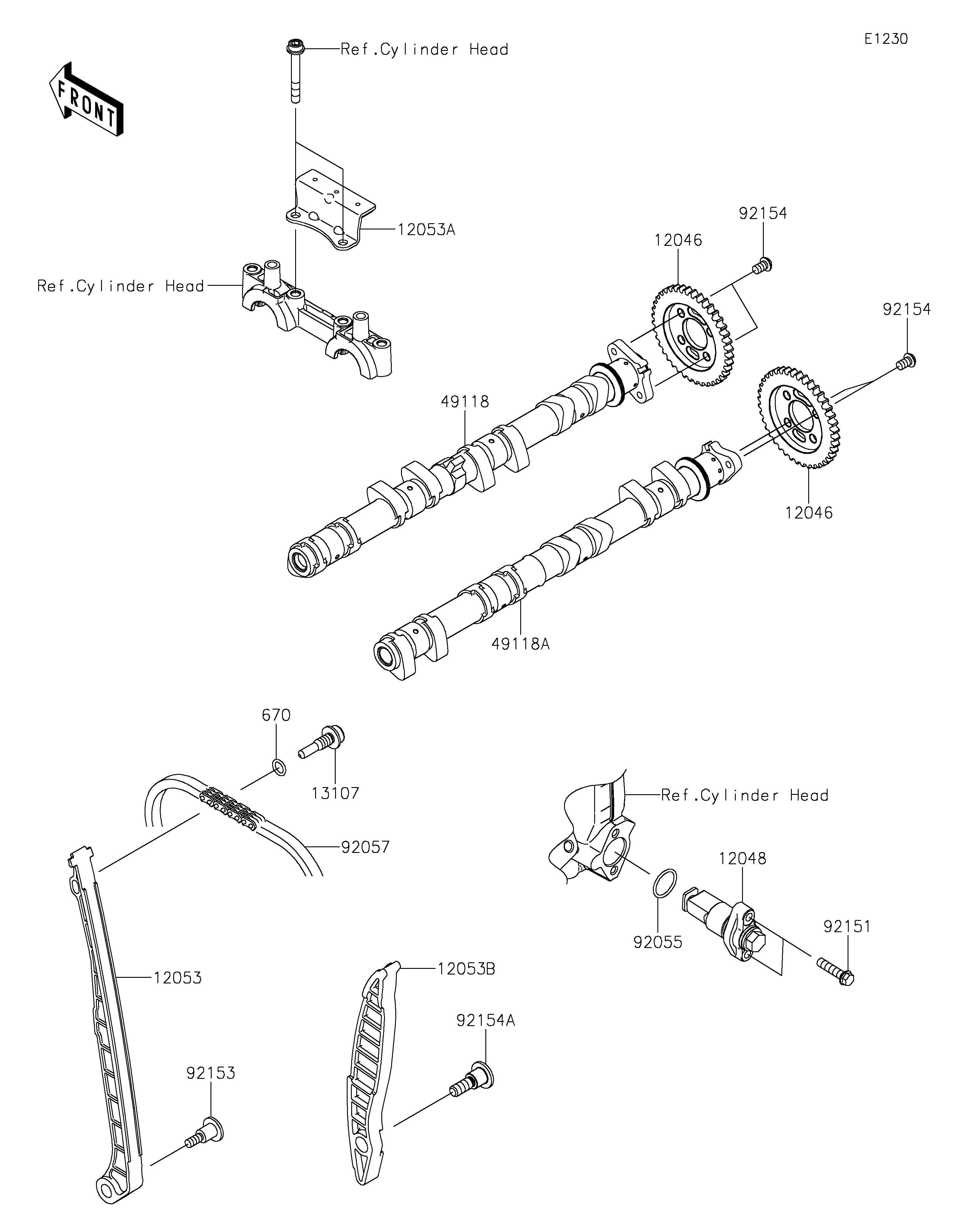 E1230

FRONT

Ref.Cylinder Head

12053A

Ref.Cylinder Head

92154

12046

92154

49118

12046

49118A

670

13107

92057

Ref.Cylinder Head

12048

92055

92151

12053

12053B

92154A

92153