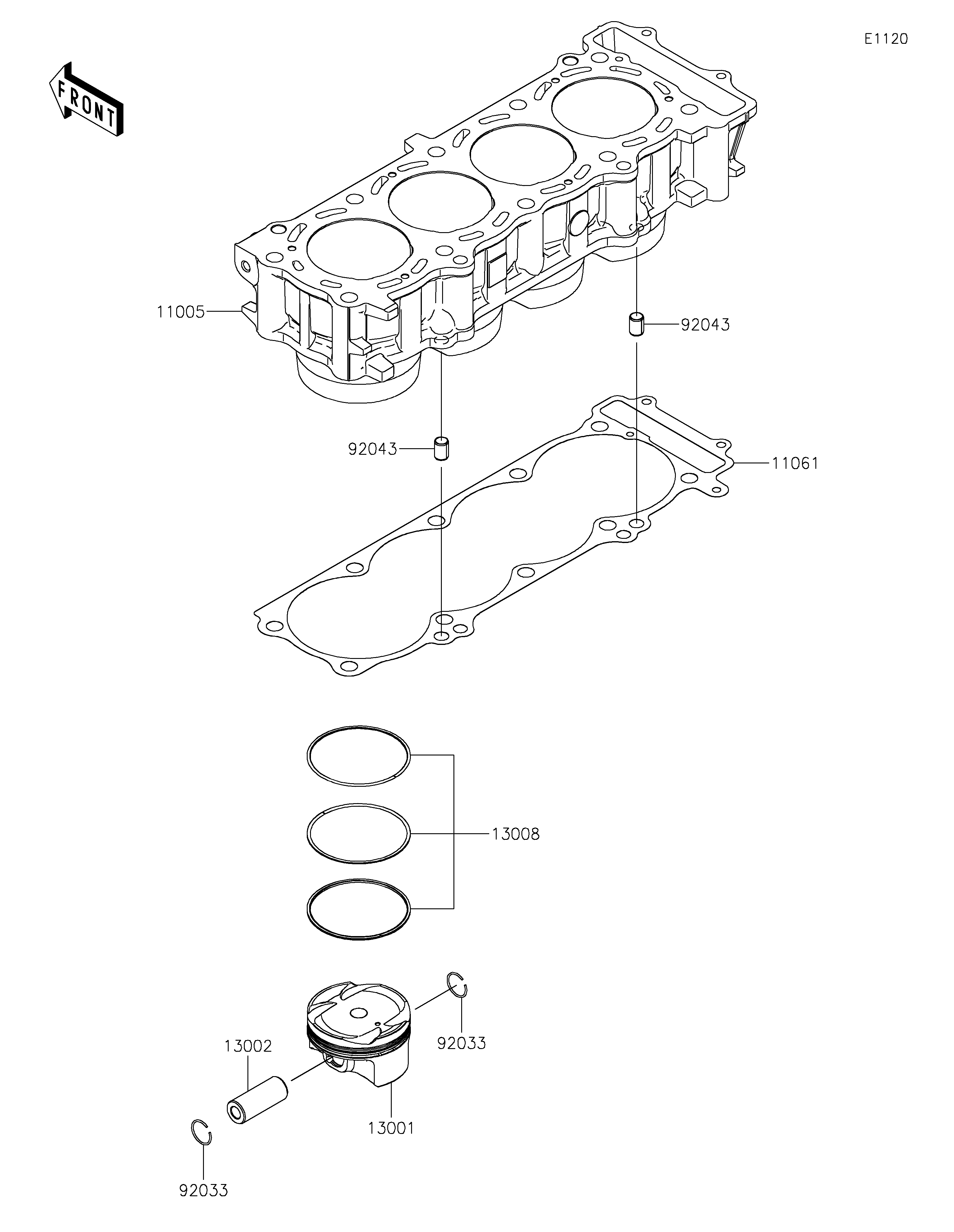 E1120

FRONT

11005

92043

92043

11061

13008

92033

13002

13001

92033