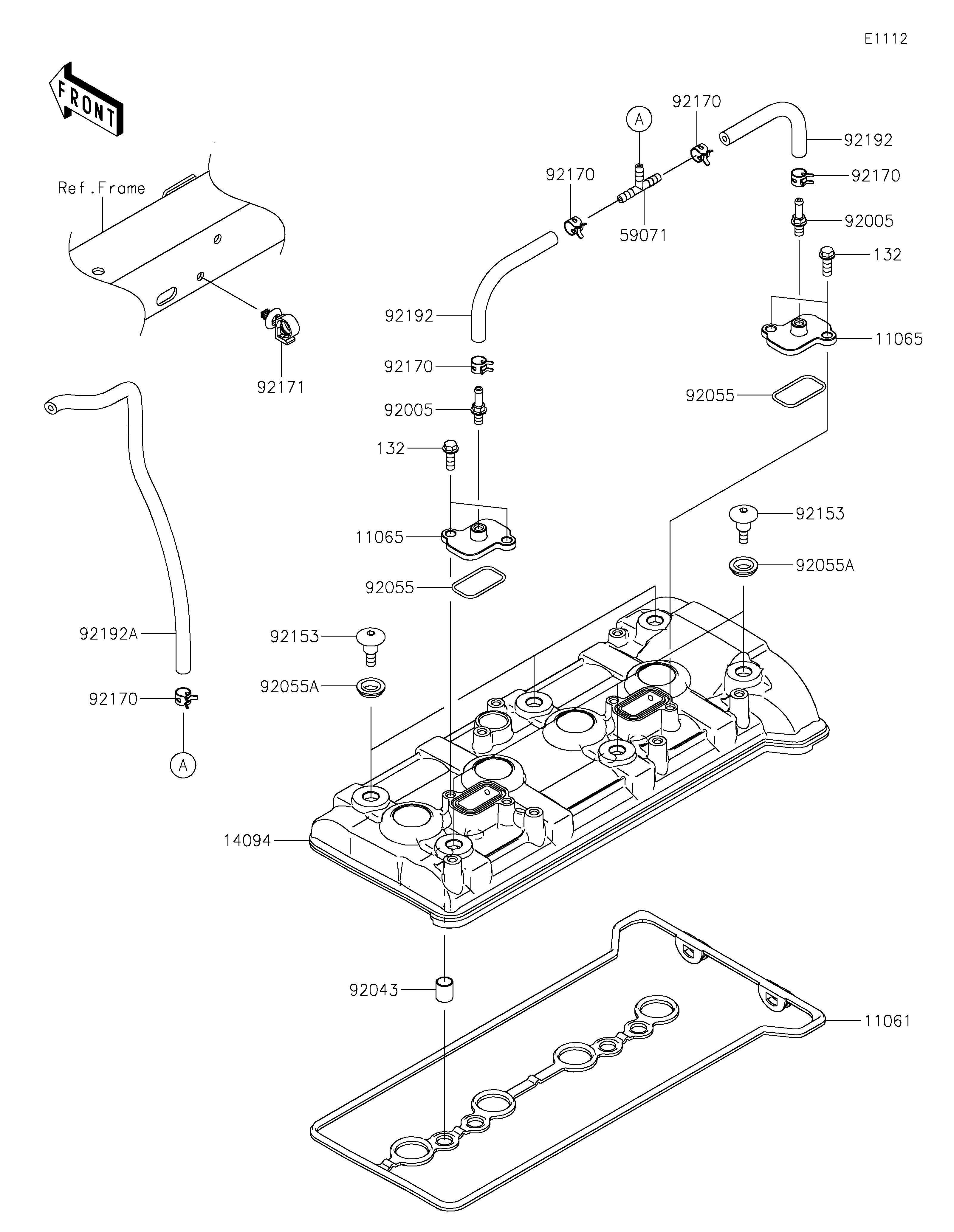 E1112

FRONT

Ref.Frame

92171

92192A

92170

A

A

92170

92170

59071

92192

92170

92005

132

11065

92055

92192

92170

92005

132

11065

92055

92153

92055A

92153

92055A

14094

92043

11061